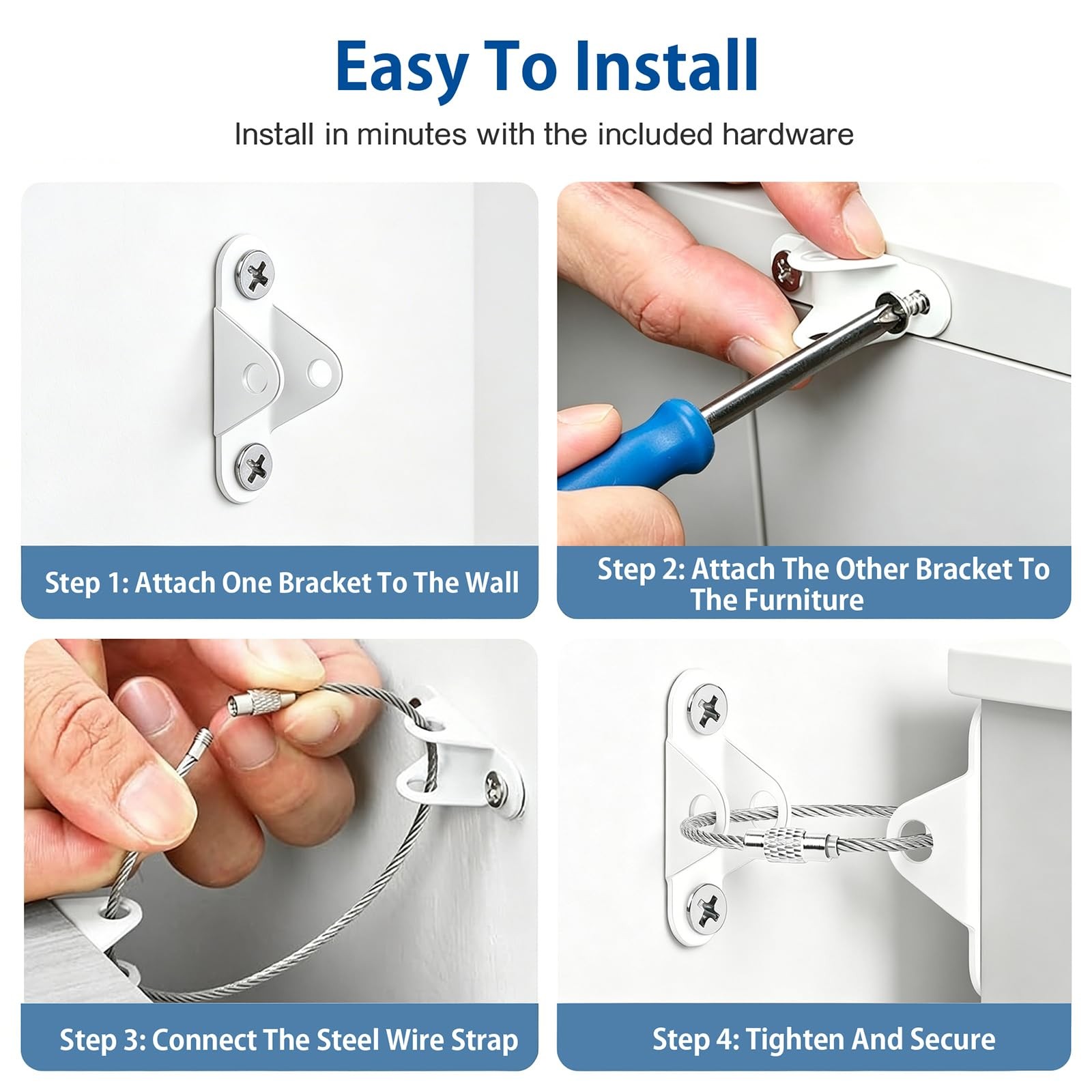 Easy To Install

Install in minutes with the included hardware

Step 1: Attach One Bracket To The Wall

Step 2: Attach The Other Bracket To The Furniture

Step 3: Connect The Steel Wire Strap

Step 4: Tighten And Secure