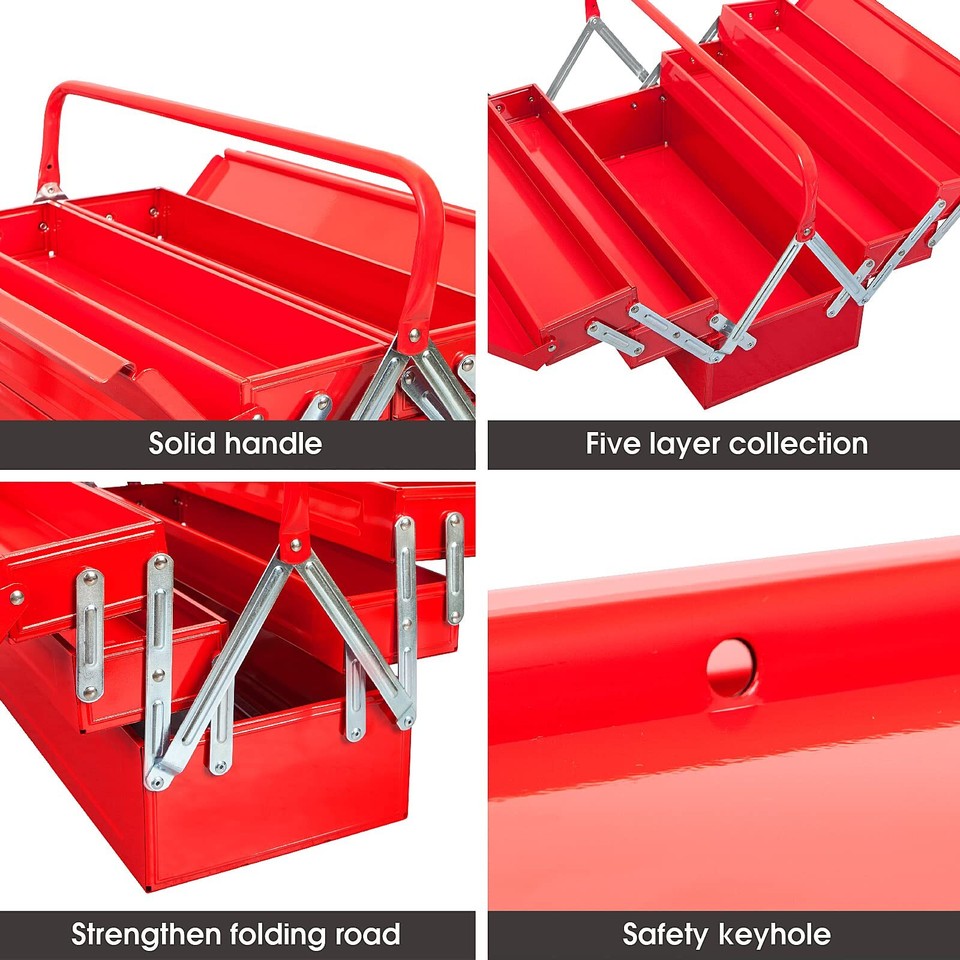 Solid handle

Five layer collection

Strengthen folding road

Safety keyhole