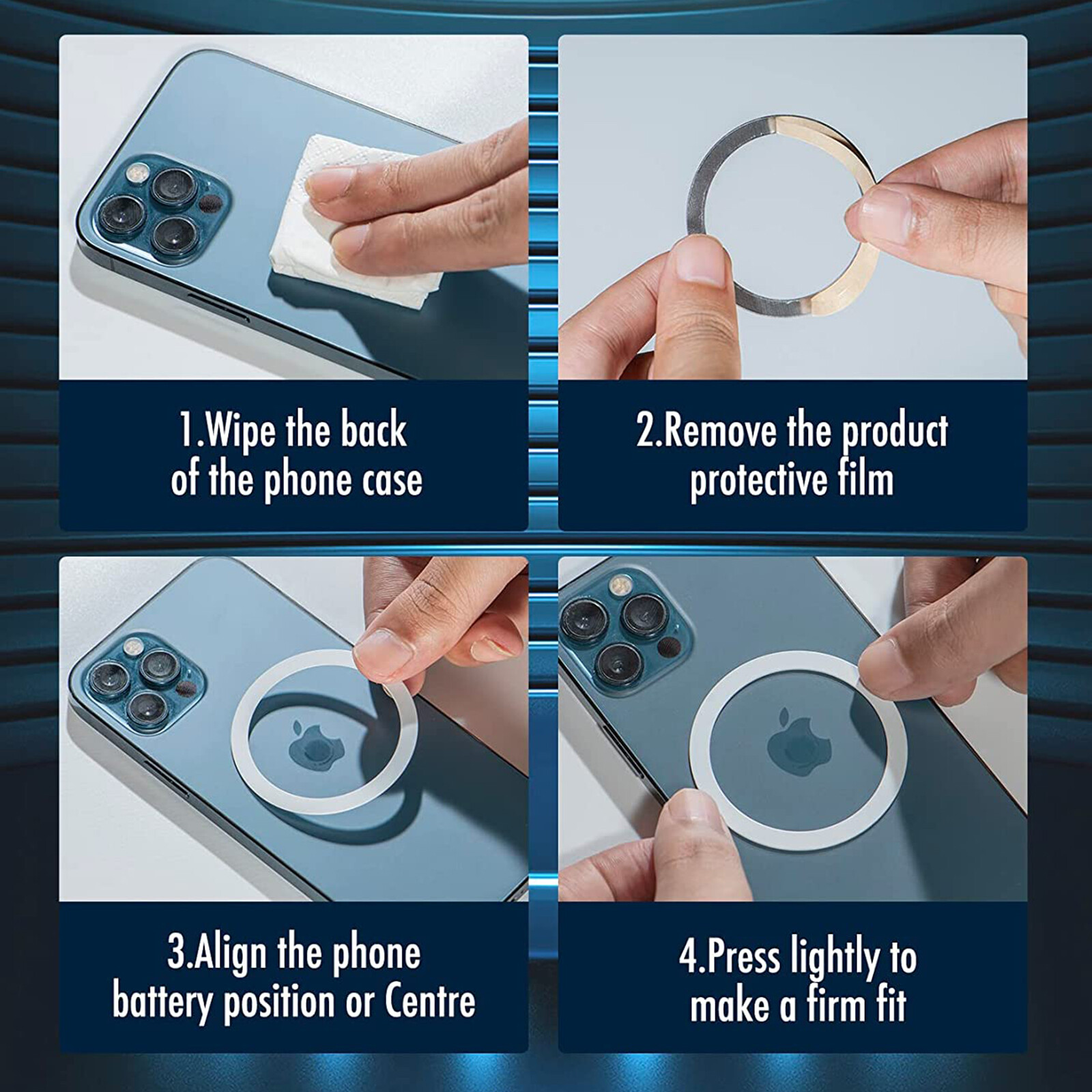 1.Wipe the back of the phone case

2.Remove the product protective film

3.Align the phone battery position or Centre

4.Press lightly to make a firm fit