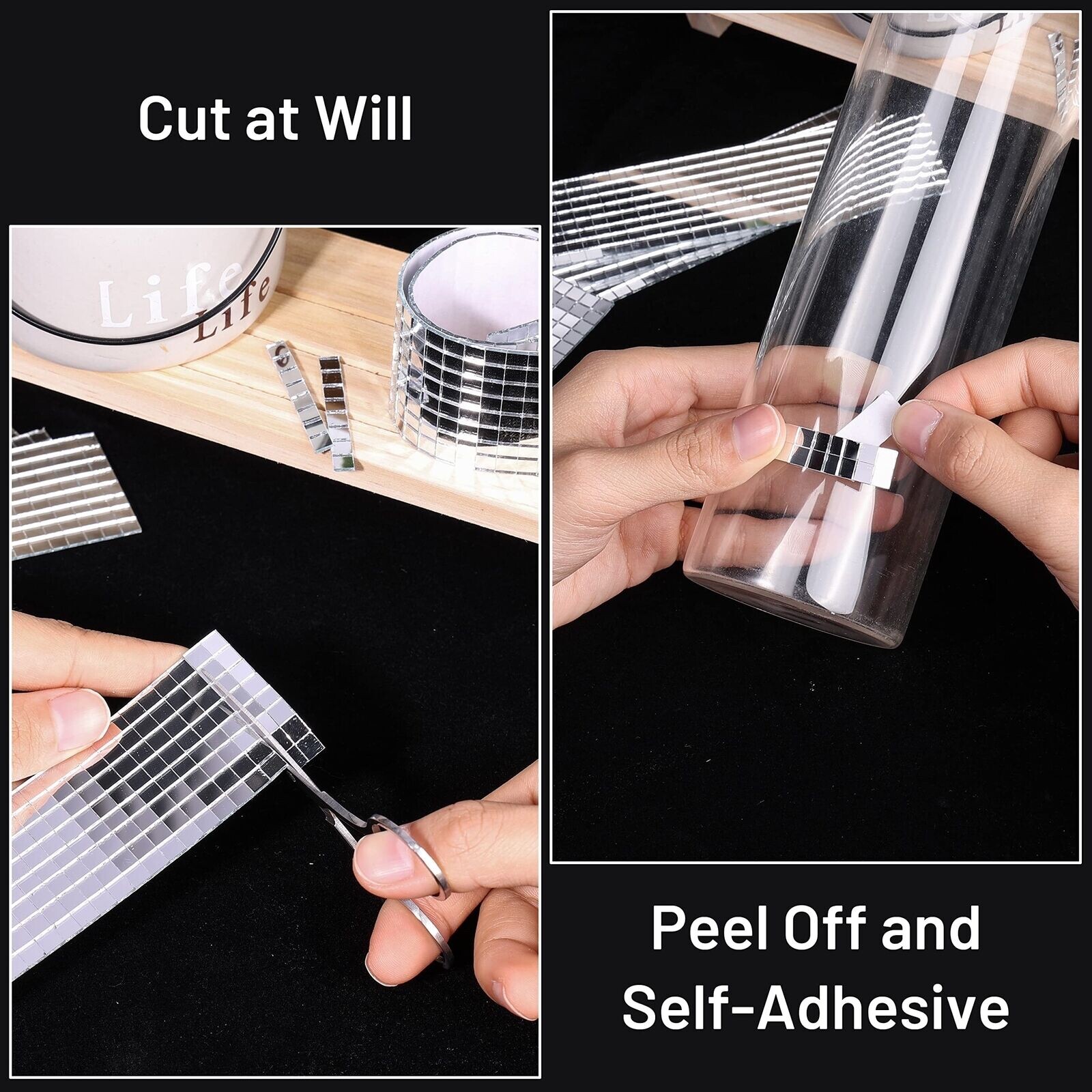 Cut at Will

Life
Life

Peel Off and Self-Adhesive