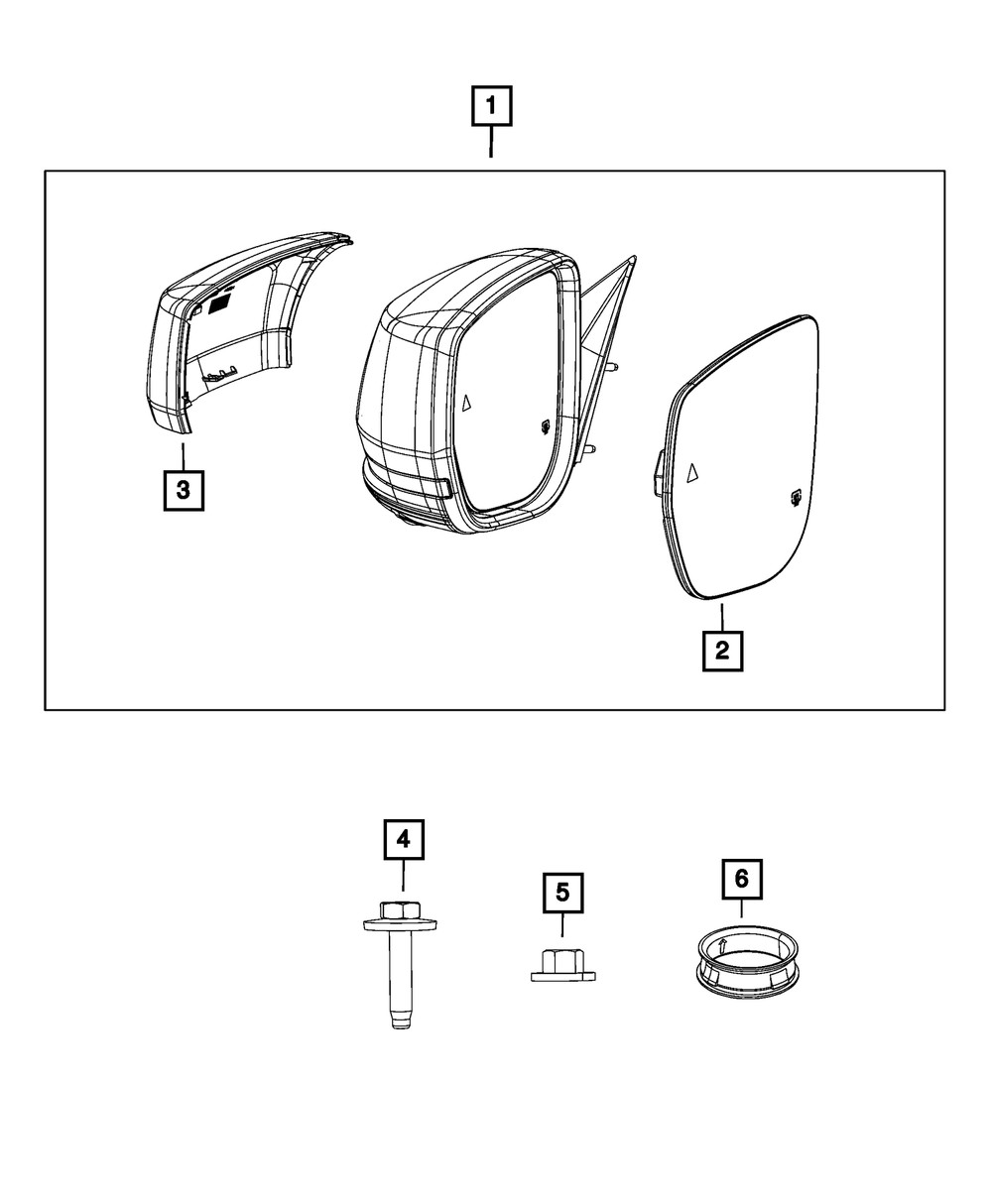 1

3

2

4

5

6