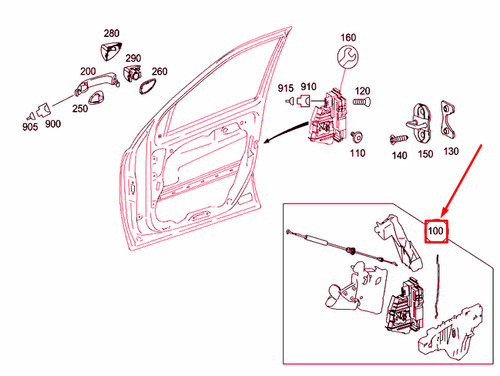 280
290
200
260
250
905
900
160
915
910
120
110
140
150
130
100