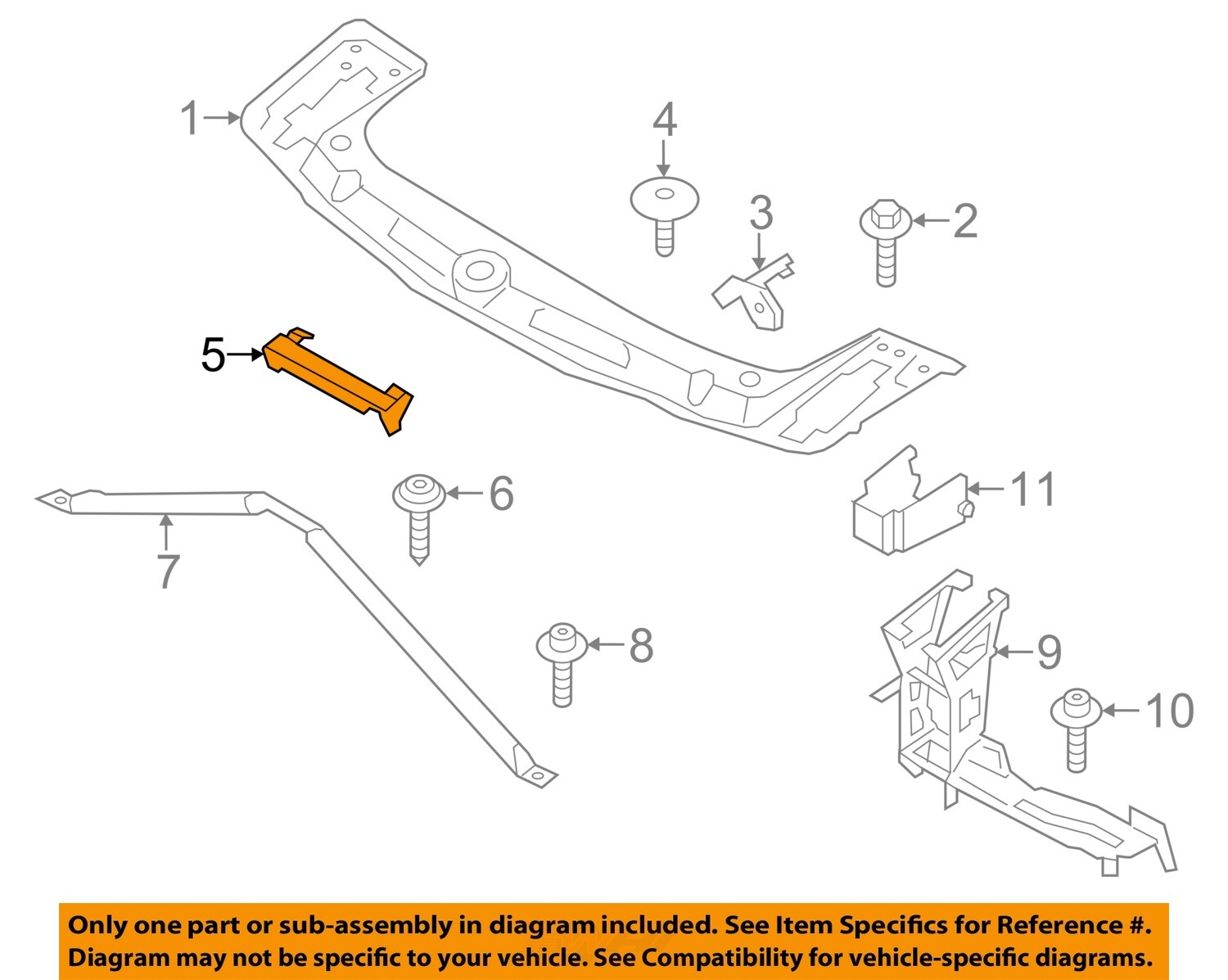 1
4
3
2
5
6
11
7
8
9
10

Only one part or sub-assembly in diagram included. See Item Specifics for Reference #. Diagram may not be specific to your vehicle. See Compatibility for vehicle-specific diagrams.