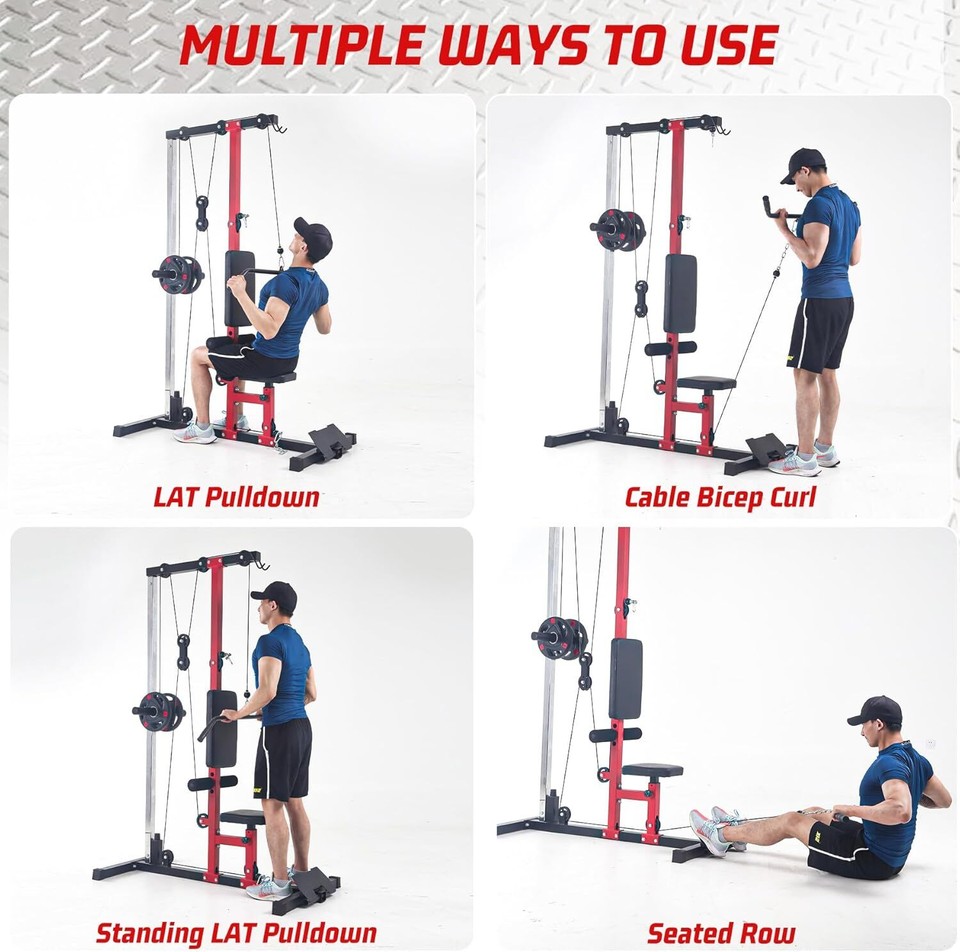 MULTIPLE WAYS TO USE

LAT Pulldown

Cable Bicep Curl

Standing LAT Pulldown

Seated Row