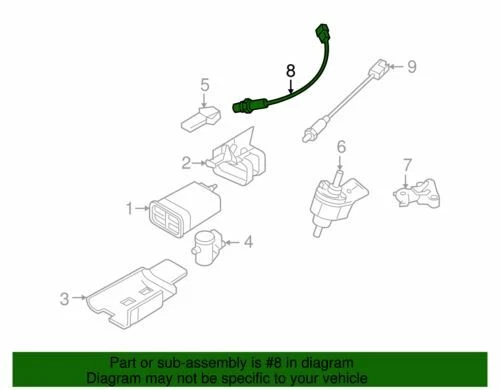 8
9
5
2
6
7
1
4
3

Part or sub-assembly is #8 in diagram
Diagram may not be specific to your vehicle