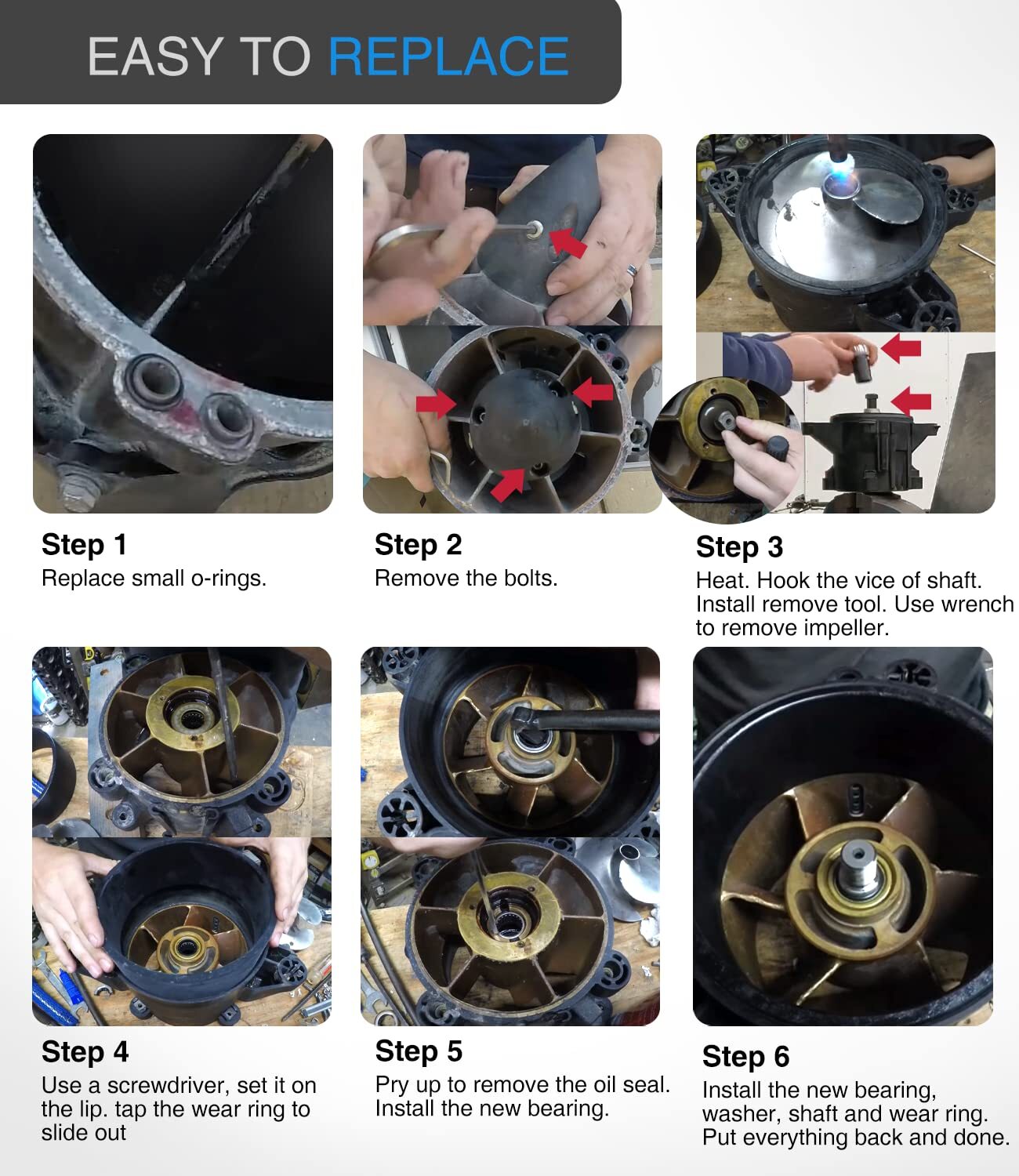 EASY TO REPLACE

Step 1
Replace small o-rings.

Step 2
Remove the bolts.

Step 3
Heat. Hook the vice of shaft. Install remove tool. Use wrench to remove impeller.

Step 4
Use a screwdriver, set it on the lip. tap the wear ring to slide out

Step 5
Pry up to remove the oil seal. Install the new bearing.

Step 6
Install the new bearing, washer, shaft and wear ring. Put everything back and done.