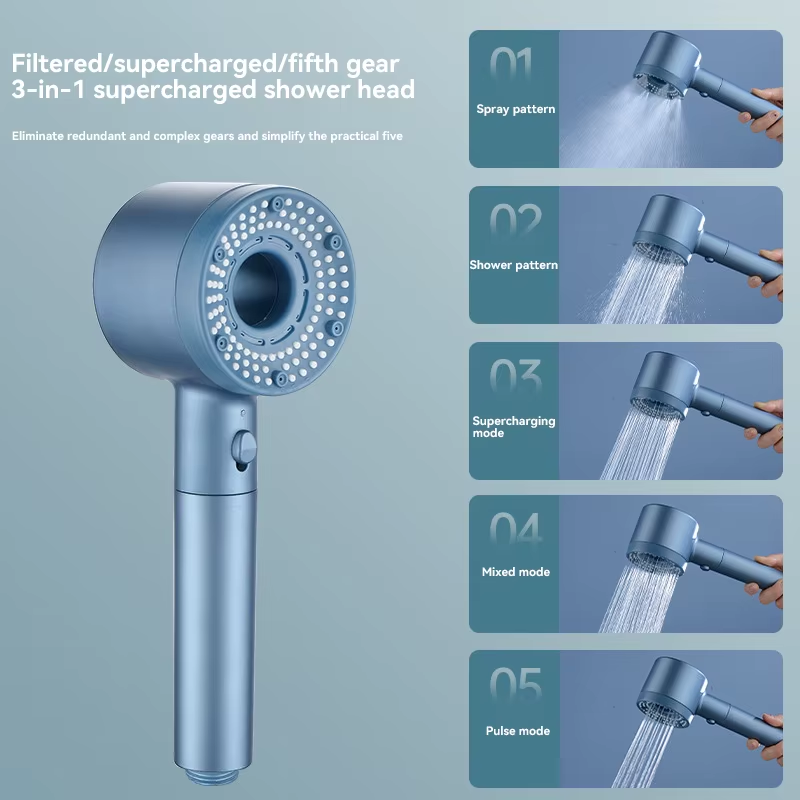 Filtered/supercharged/fifth gear
3-in-1 supercharged shower head

Eliminate redundant and complex gears and simplify the practical five

01
Spray pattern

02
Shower pattern

03
Supercharging mode

04
Mixed mode

05
Pulse mode