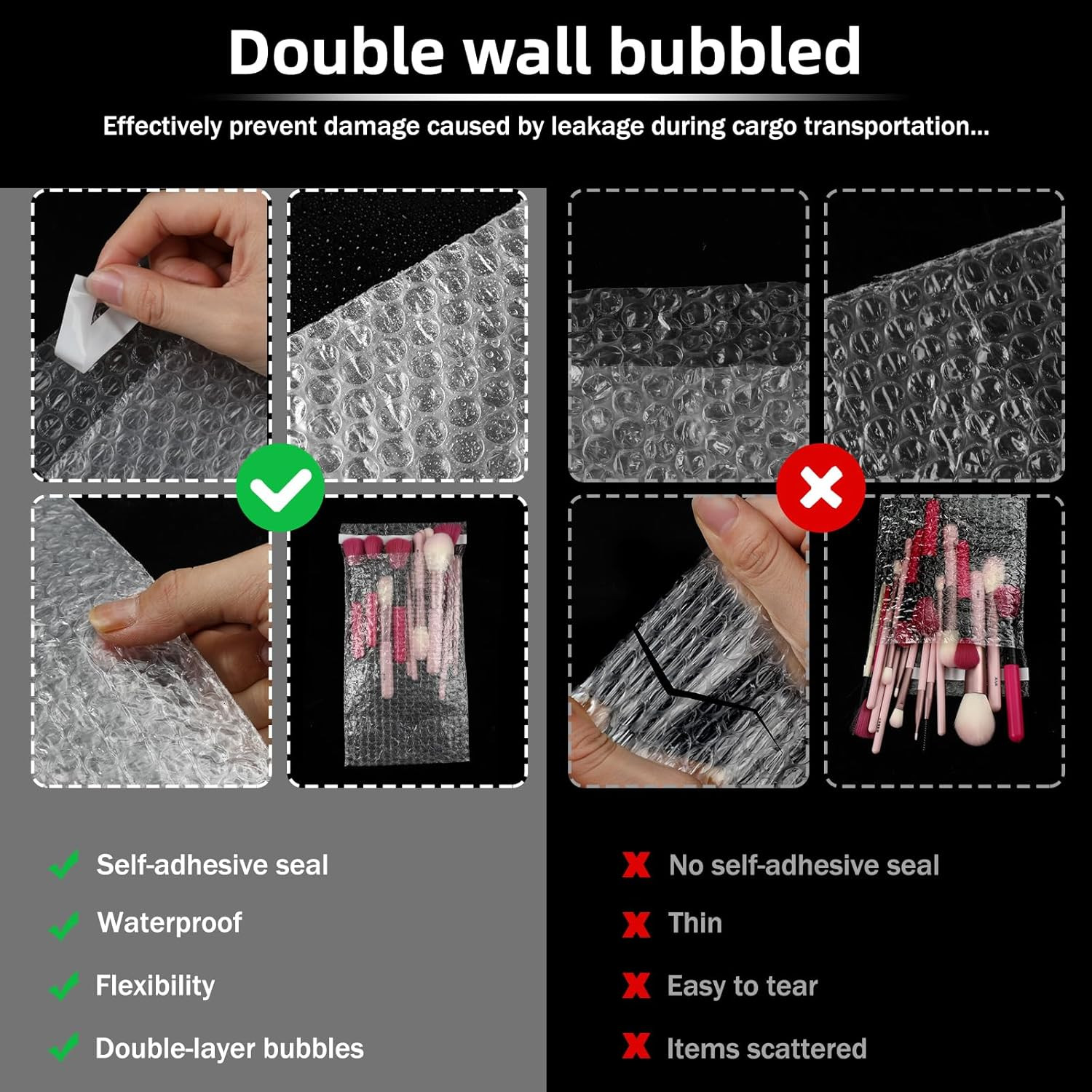 Double wall bubbled

Effectively prevent damage caused by leakage during cargo transportation...

Self-adhesive seal

Waterproof

Flexibility

Double-layer bubbles

No self-adhesive seal

Thin

Easy to tear

Items scattered