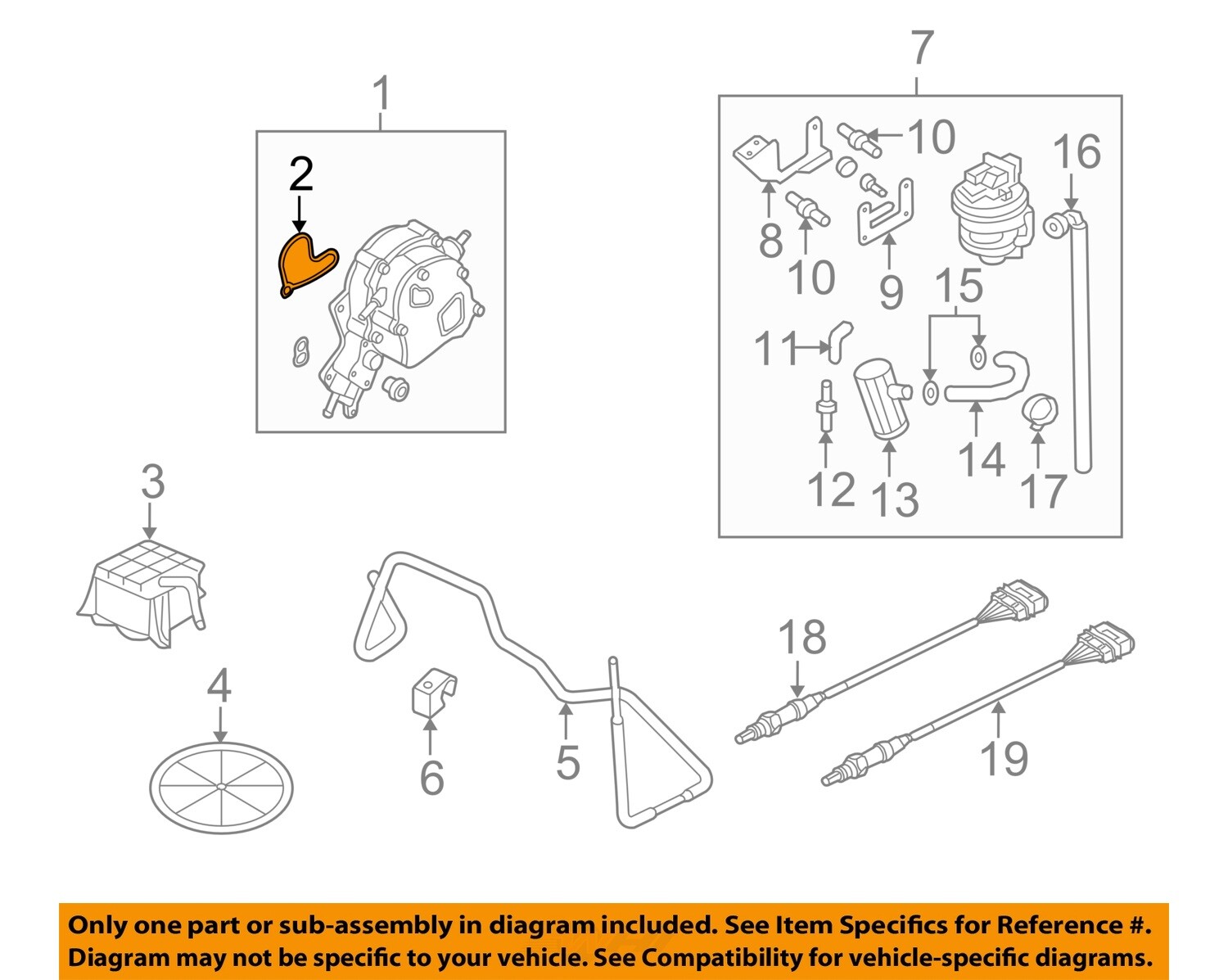 1
2
7
10
16
8
10
9
15
11
12
13
14
17
3
4
6
5
18
19

Only one part or sub-assembly in diagram included. See Item Specifics for Reference #.
Diagram may not be specific to your vehicle. See Compatibility for vehicle-specific diagrams.