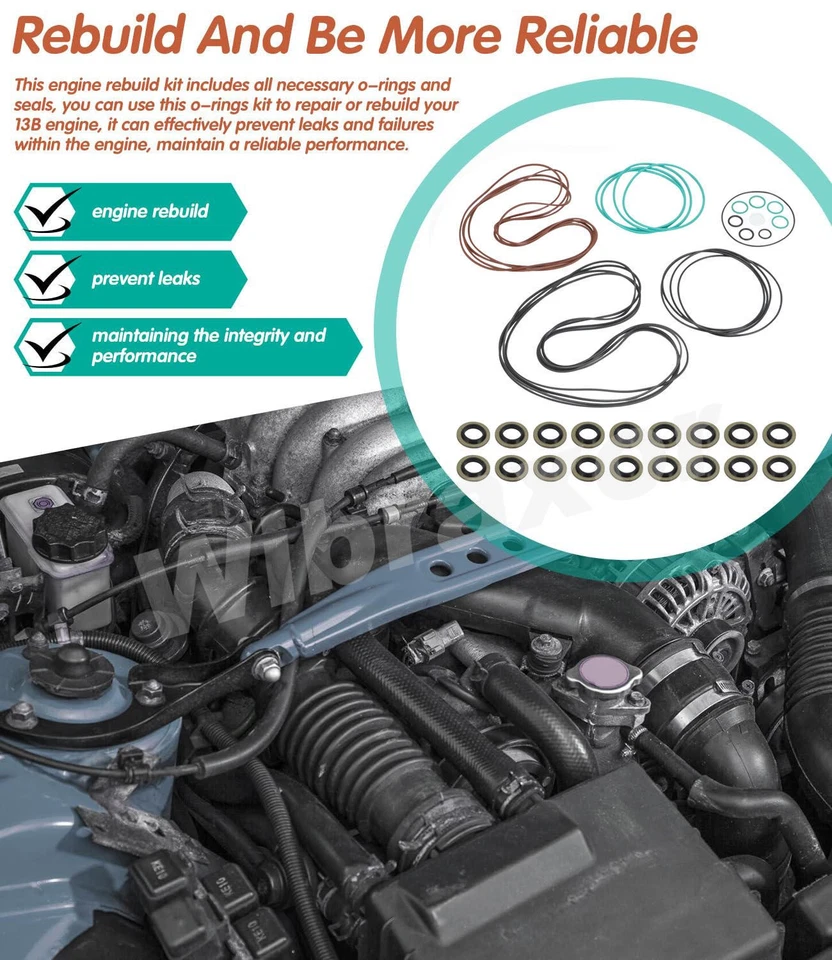 Rebuild And Be More Reliable

This engine rebuild kit includes all necessary o-rings and seals, you can use this o-rings kit to repair or rebuild your 13B engine, it can effectively prevent leaks and failures within the engine, maintain a reliable performance.

engine rebuild

prevent leaks

maintaining the integrity and performance

Wibraxor