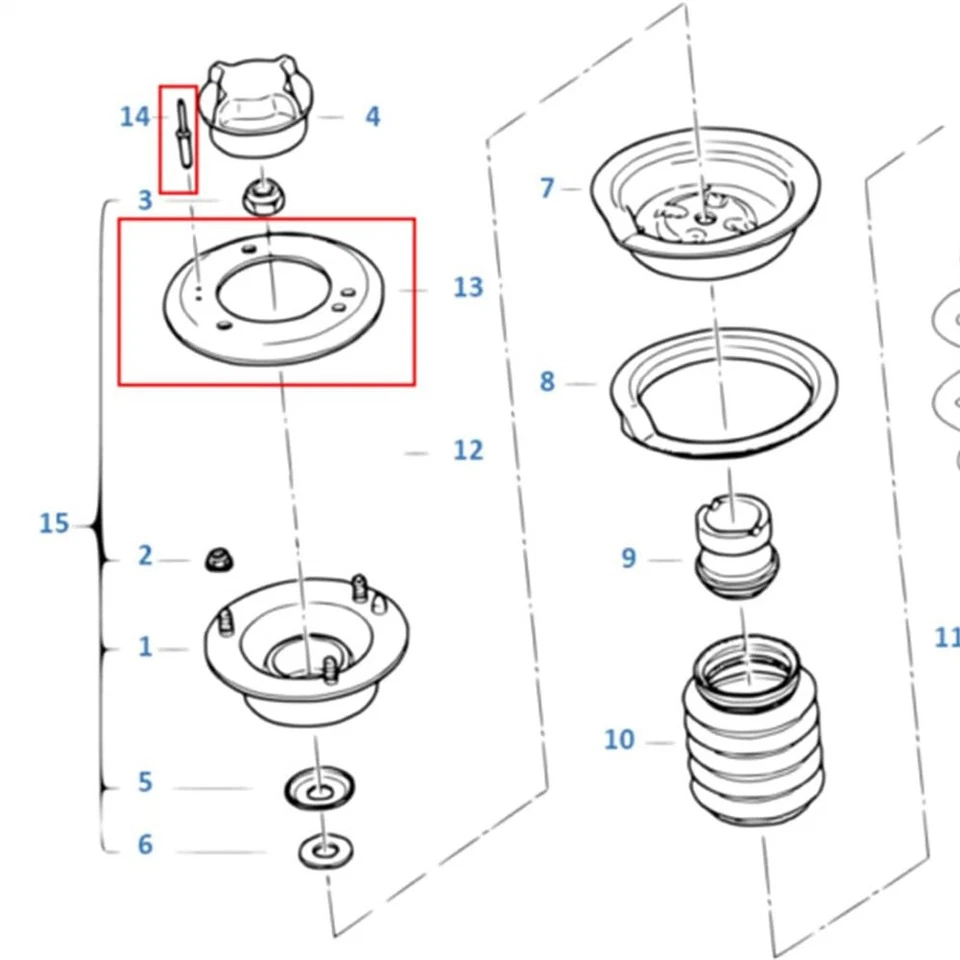 14
4
3
13
12
15
2
1
5
6
7
8
9
10
11