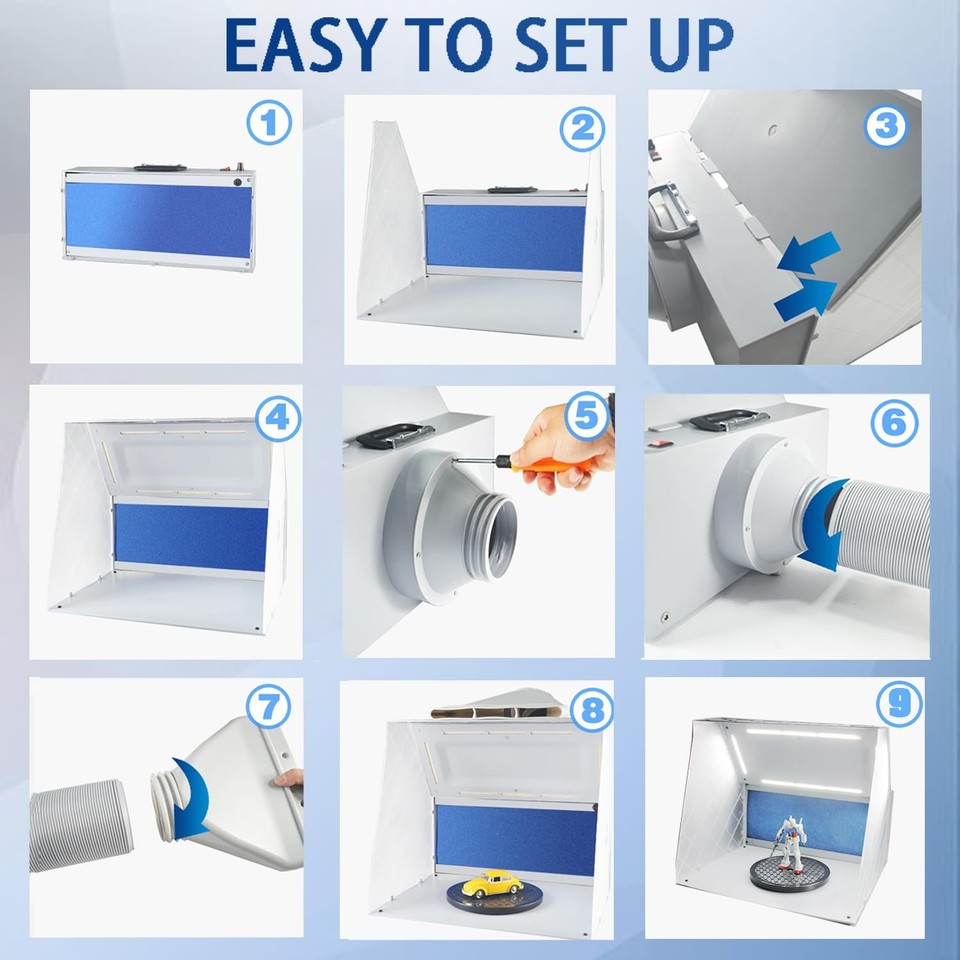 EASY TO SET UP

1

2

3

4

5

6

7

8

9