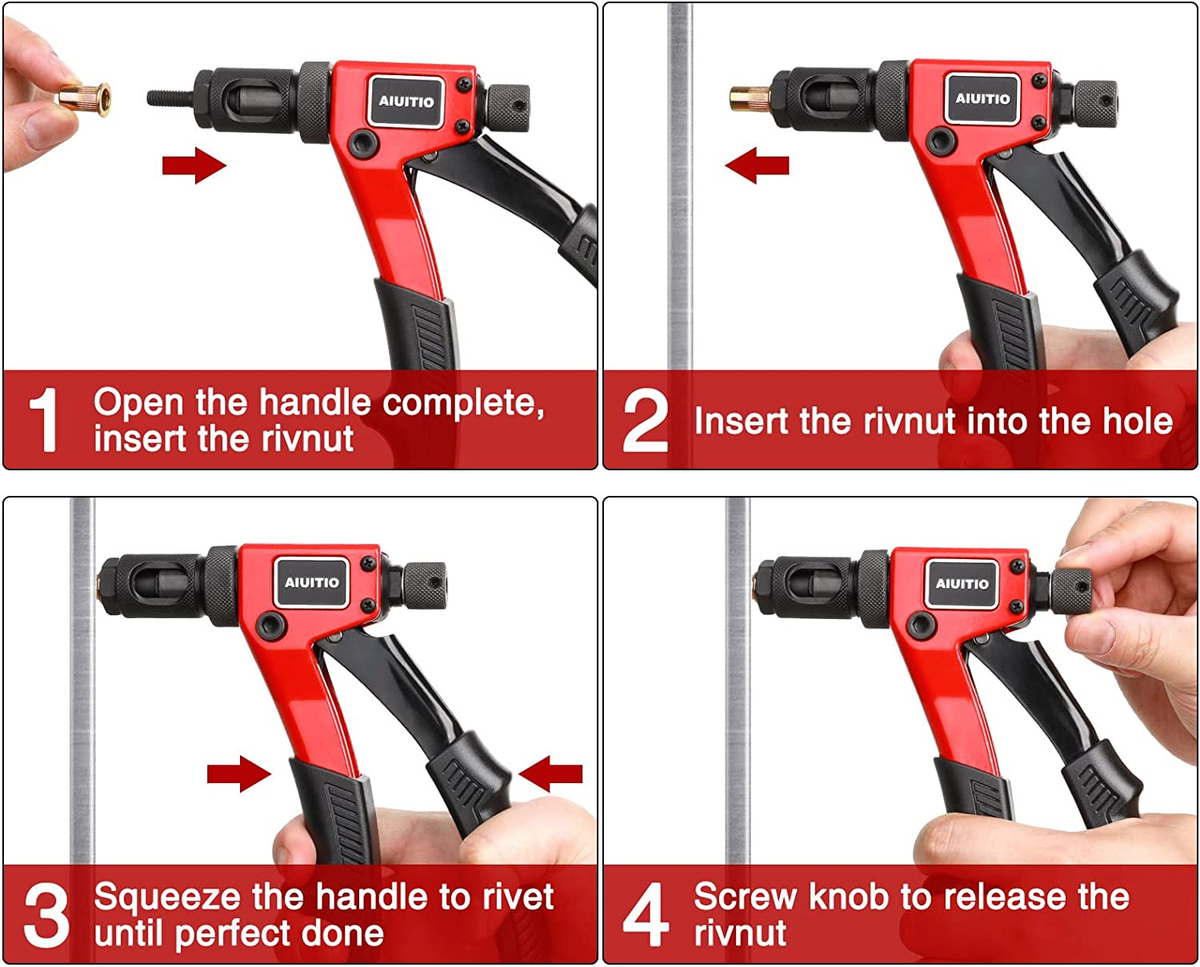 AIUITIO

1 Open the handle complete, insert the rivnut

AIUITIO

2 Insert the rivnut into the hole

AIUITIO

3 Squeeze the handle to rivet until perfect done

AIUITIO

4 Screw knob to release the rivnut