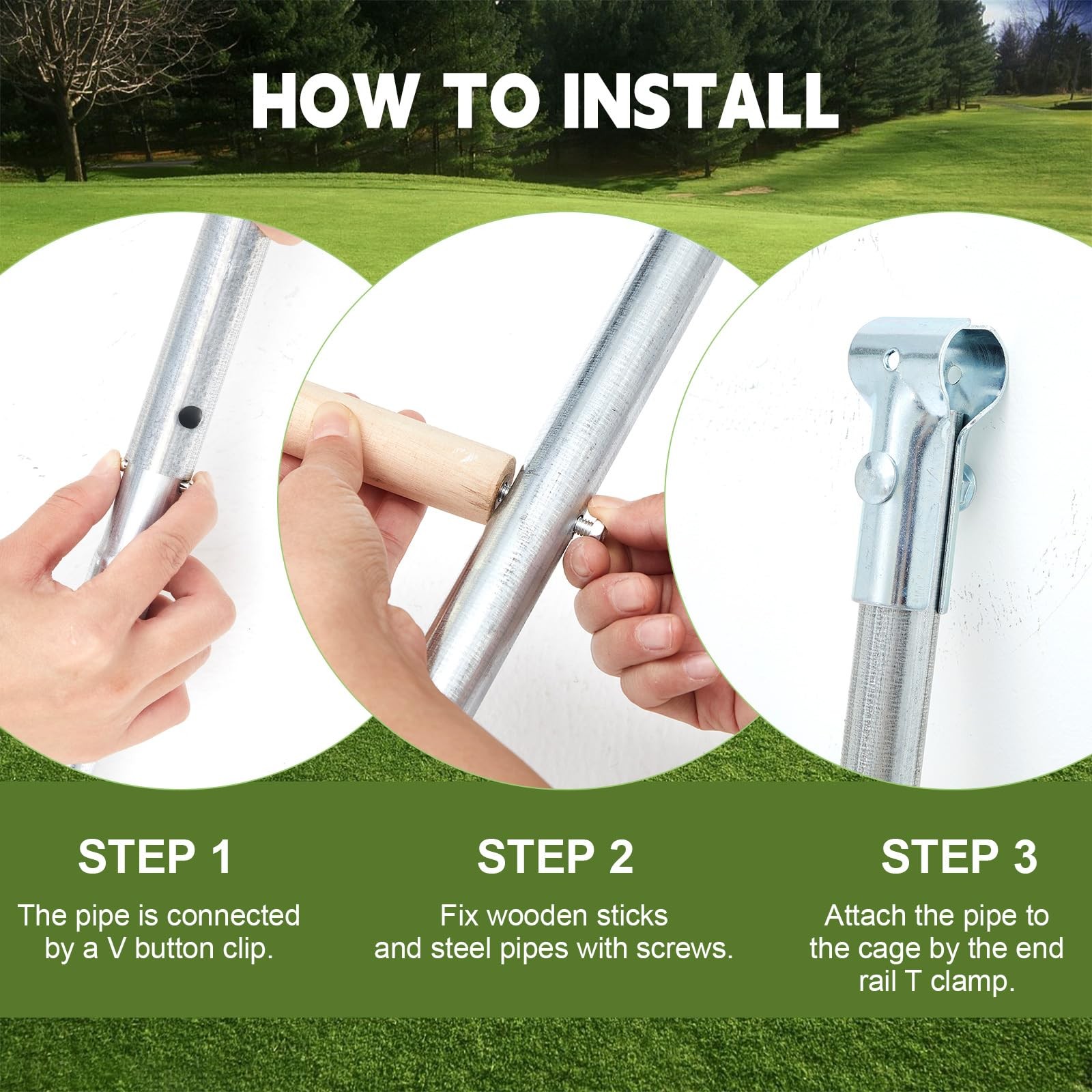 HOW TO INSTALL

STEP 1

The pipe is connected by a V button clip.

STEP 2

Fix wooden sticks and steel pipes with screws.

STEP 3

Attach the pipe to the cage by the end rail T clamp.