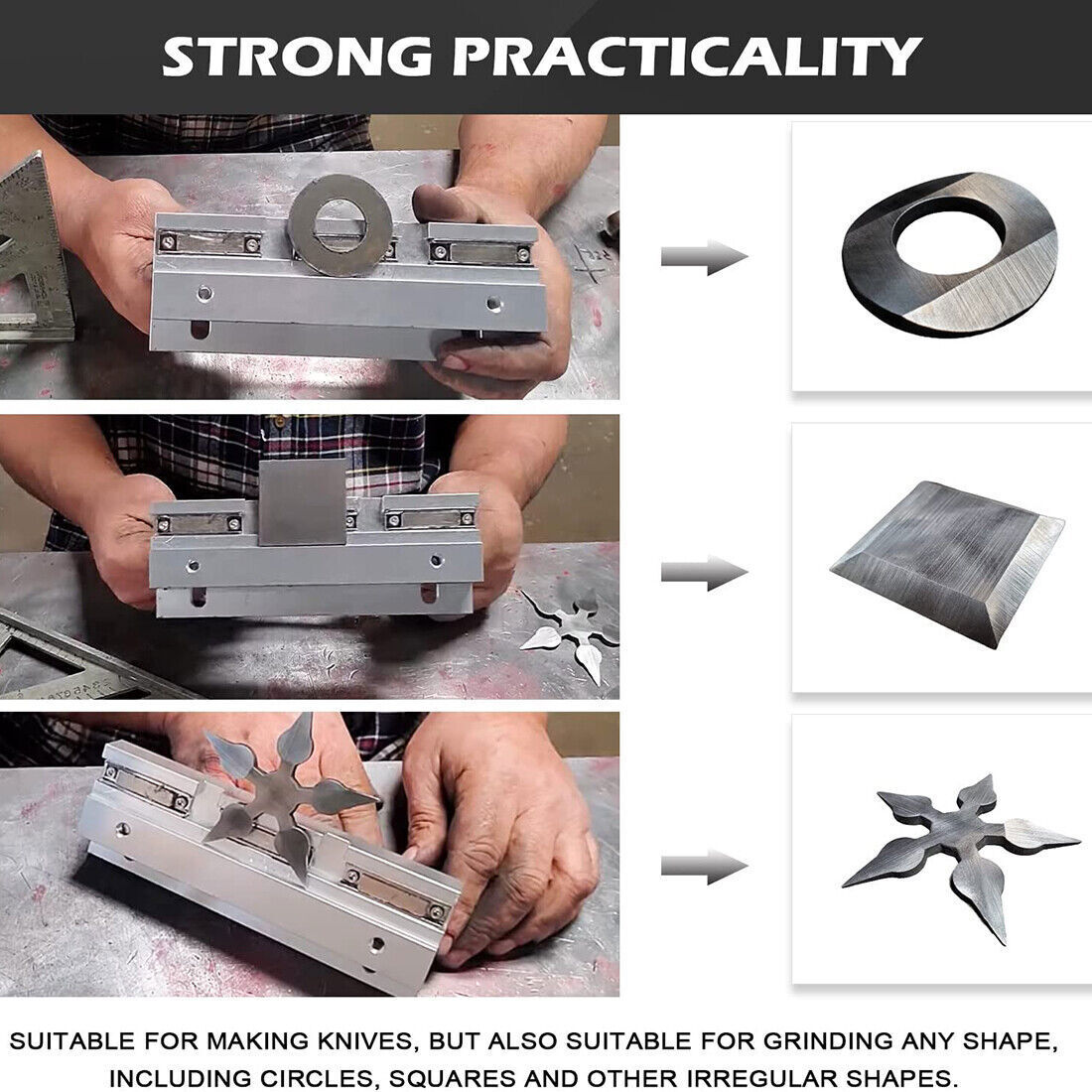 STRONG PRACTICALITY

SUITABLE FOR MAKING KNIVES, BUT ALSO SUITABLE FOR GRINDING ANY SHAPE, INCLUDING CIRCLES, SQUARES AND OTHER IRREGULAR SHAPES.