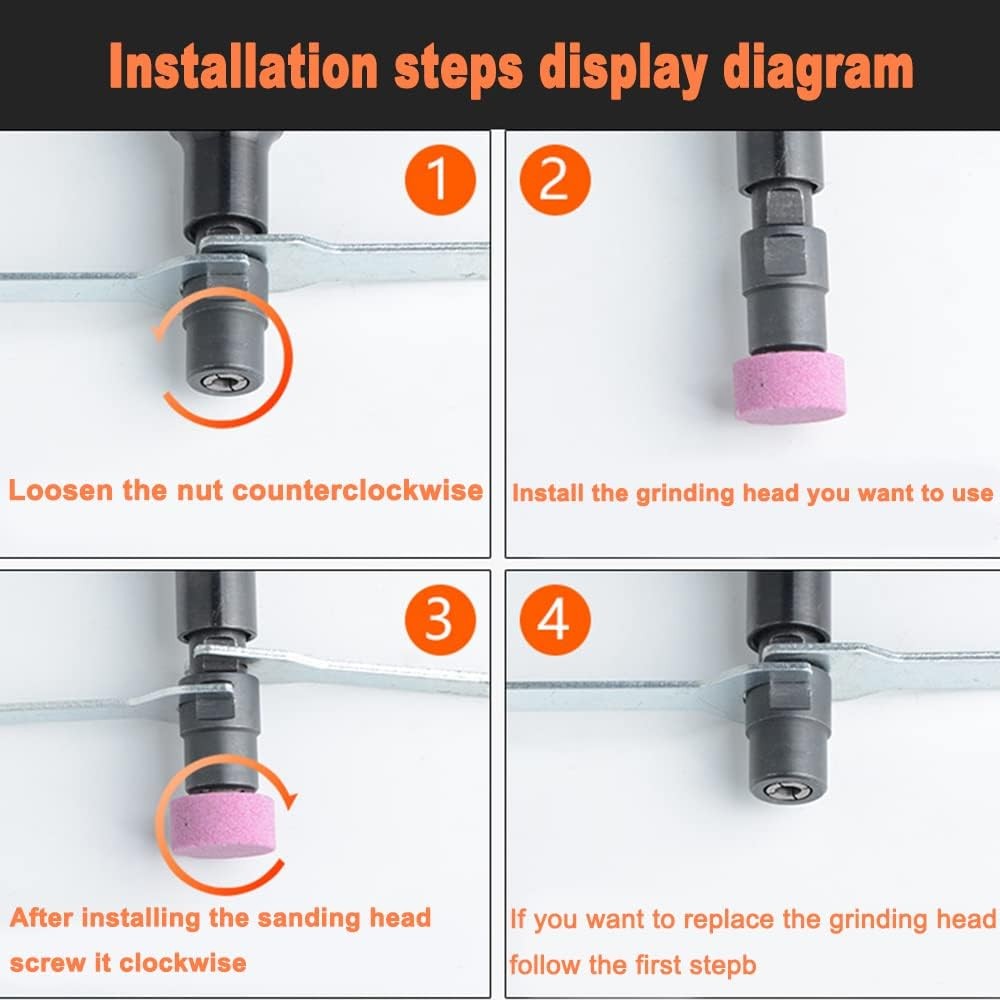 Installation steps display diagram

1

Loosen the nut counterclockwise

2

Install the grinding head you want to use

3

After installing the sanding head screw it clockwise

4

If you want to replace the grinding head follow the first stepb