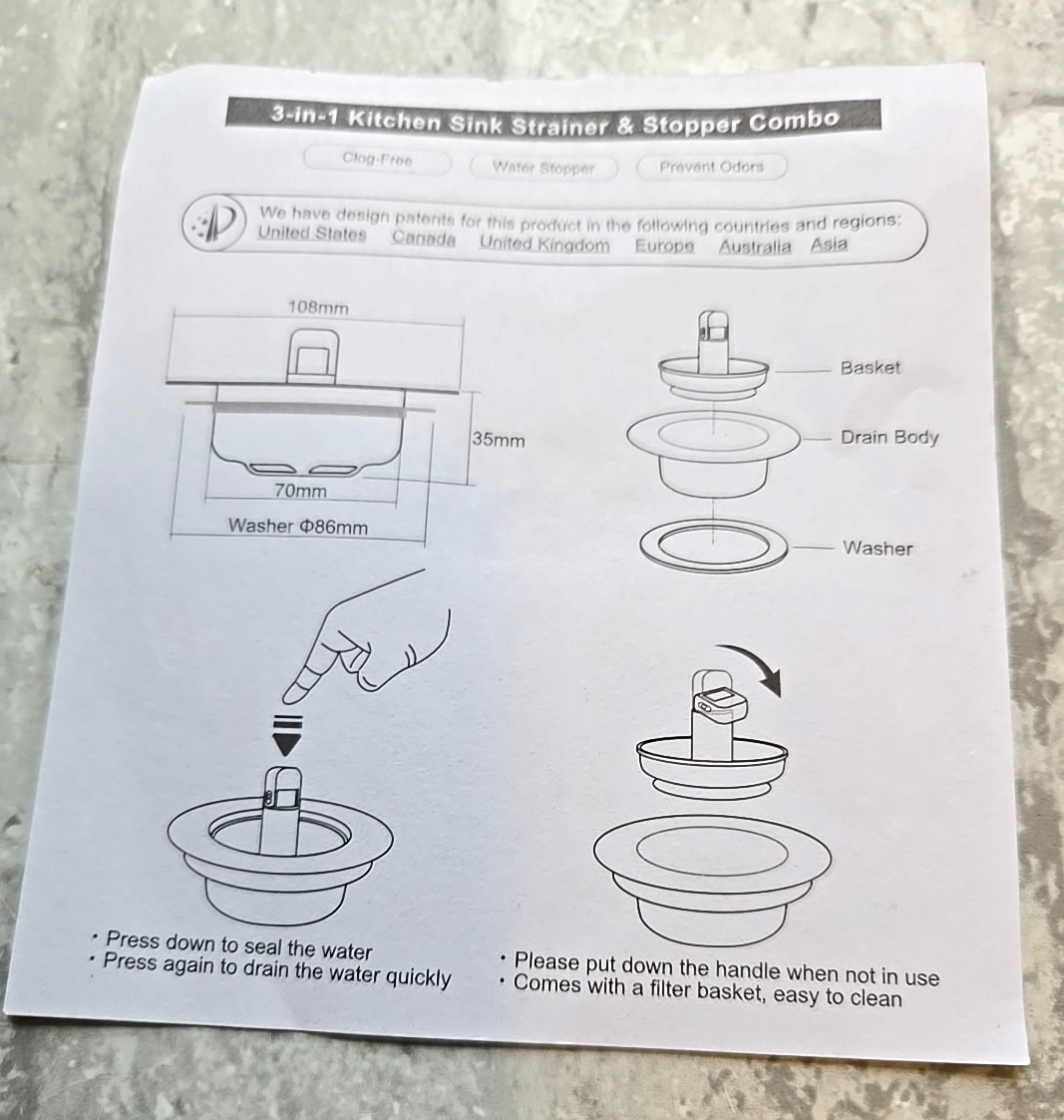 3-in-1 Kitchen Sink Strainer & Stopper Combo

Clog-Free
Water Stopper
Prevent Odors

We have design patents for this product in the following countries and regions:
United States Canada United Kingdom Europe Australia Asia

108mm
35mm
70mm
Washer Φ86mm

Basket
Drain Body
Washer

• Press down to seal the water
• Press again to drain the water quickly

• Please put down the handle when not in use
• Comes with a filter basket, easy to clean