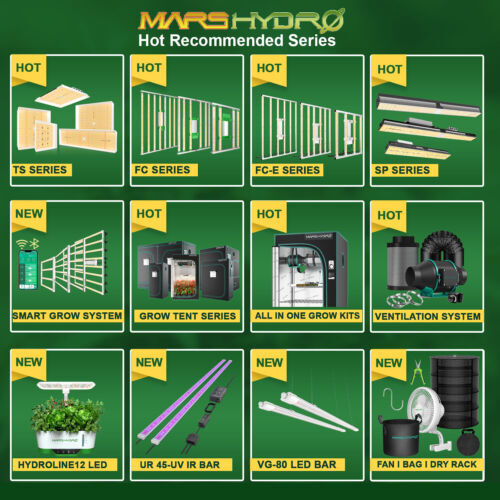 MARSHYDRO
Hot Recommended Series

HOT
TS SERIES

HOT
FC SERIES

HOT
FC-E SERIES

HOT
SP SERIES

NEW
SMART GROW SYSTEM

HOT
GROW TENT SERIES

HOT
ALL IN ONE GROW KITS

HOT
VENTILATION SYSTEM

NEW
HYDROLINE12 LED

NEW
UR 45-UV IR BAR

NEW
VG-80 LED BAR

NEW
FAN I BAG I DRY RACK