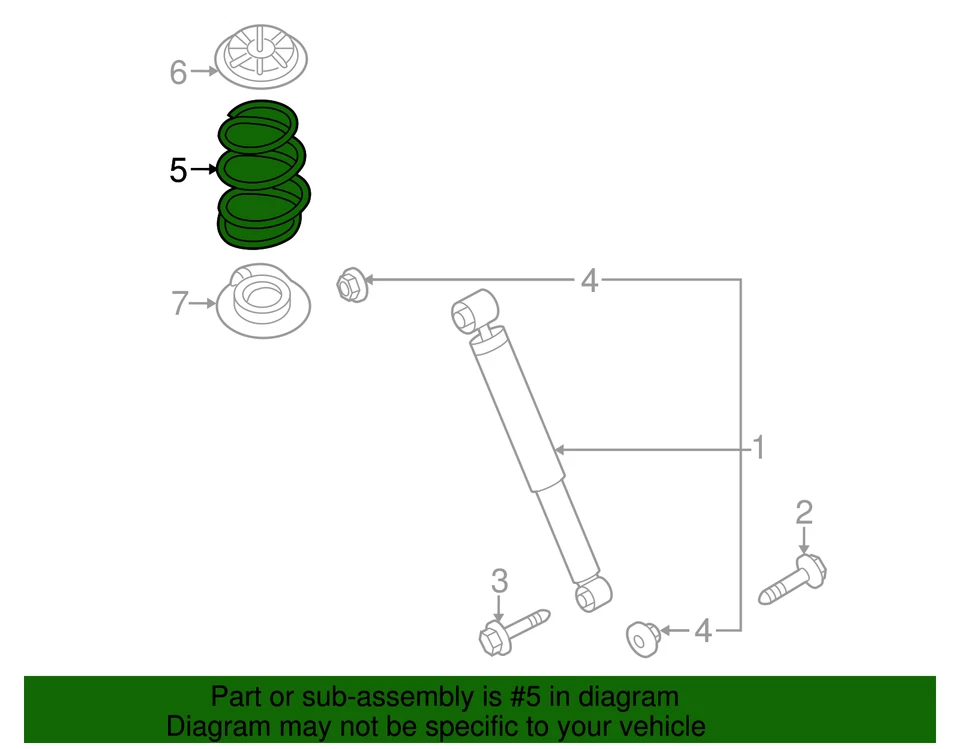 6
5
7
4
1
2
3
4

Part or sub-assembly is #5 in diagram
Diagram may not be specific to your vehicle