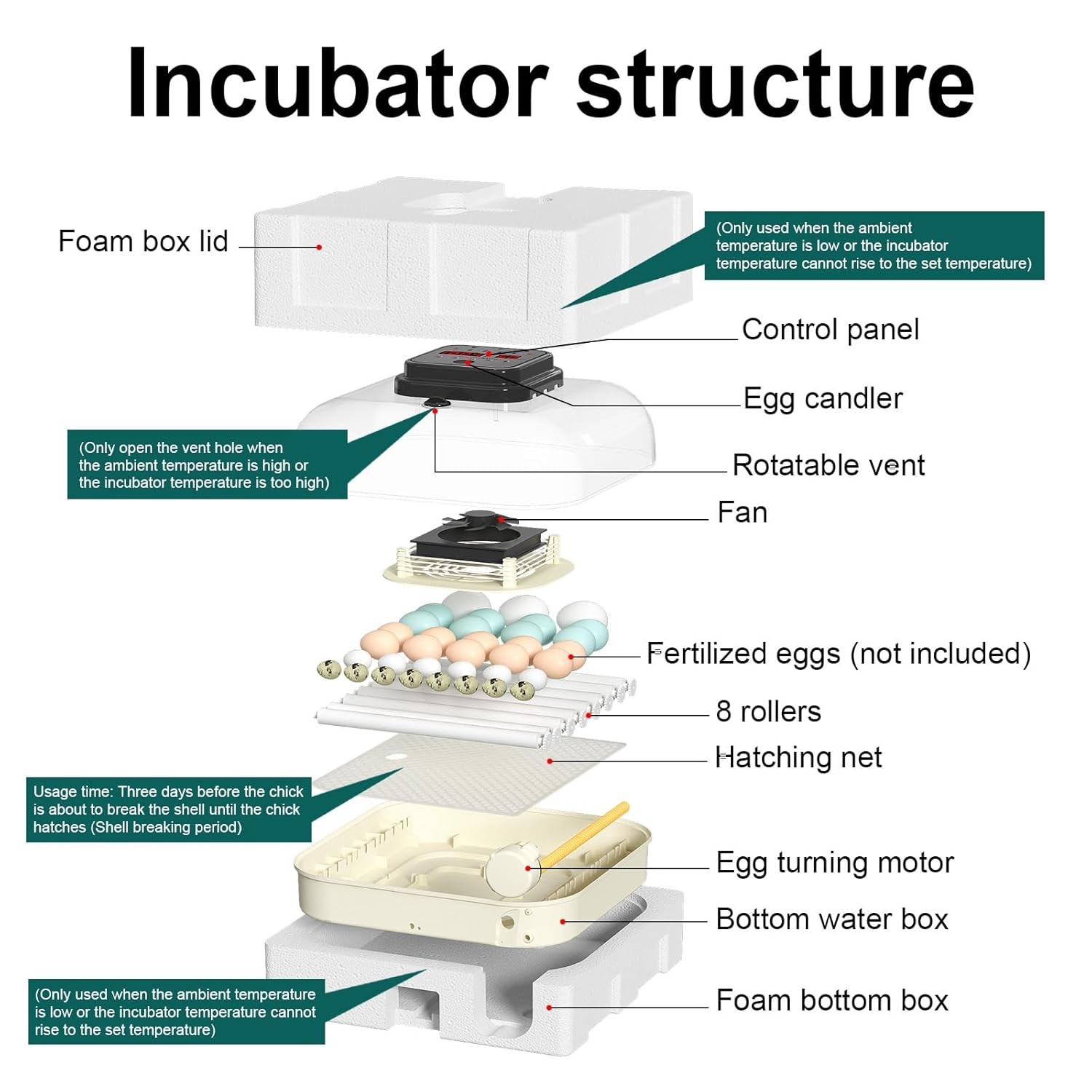 Incubator structure

Foam box lid

(Only used when the ambient temperature is low or the incubator temperature cannot rise to the set temperature)

Control panel

Egg candler

(Only open the vent hole when the ambient temperature is high or the incubator temperature is too high)

Rotatable vent

Fan

Fertilized eggs (not included)

8 rollers

Hatching net

Usage time: Three days before the chick is about to break the shell until the chick hatches (Shell breaking period)

Egg turning motor

Bottom water box

(Only used when the ambient temperature is low or the incubator temperature cannot rise to the set temperature)

Foam bottom box