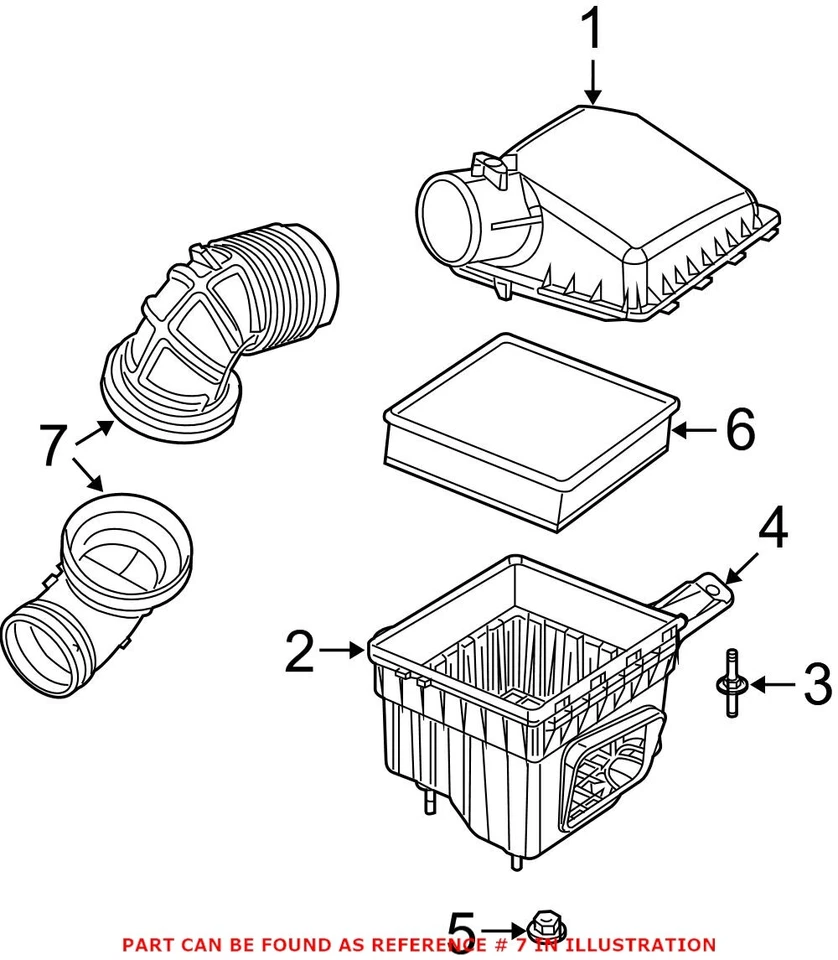 1

7

6

4

2

3

5

PART CAN BE FOUND AS REFERENCE # 7 IN ILLUSTRATION