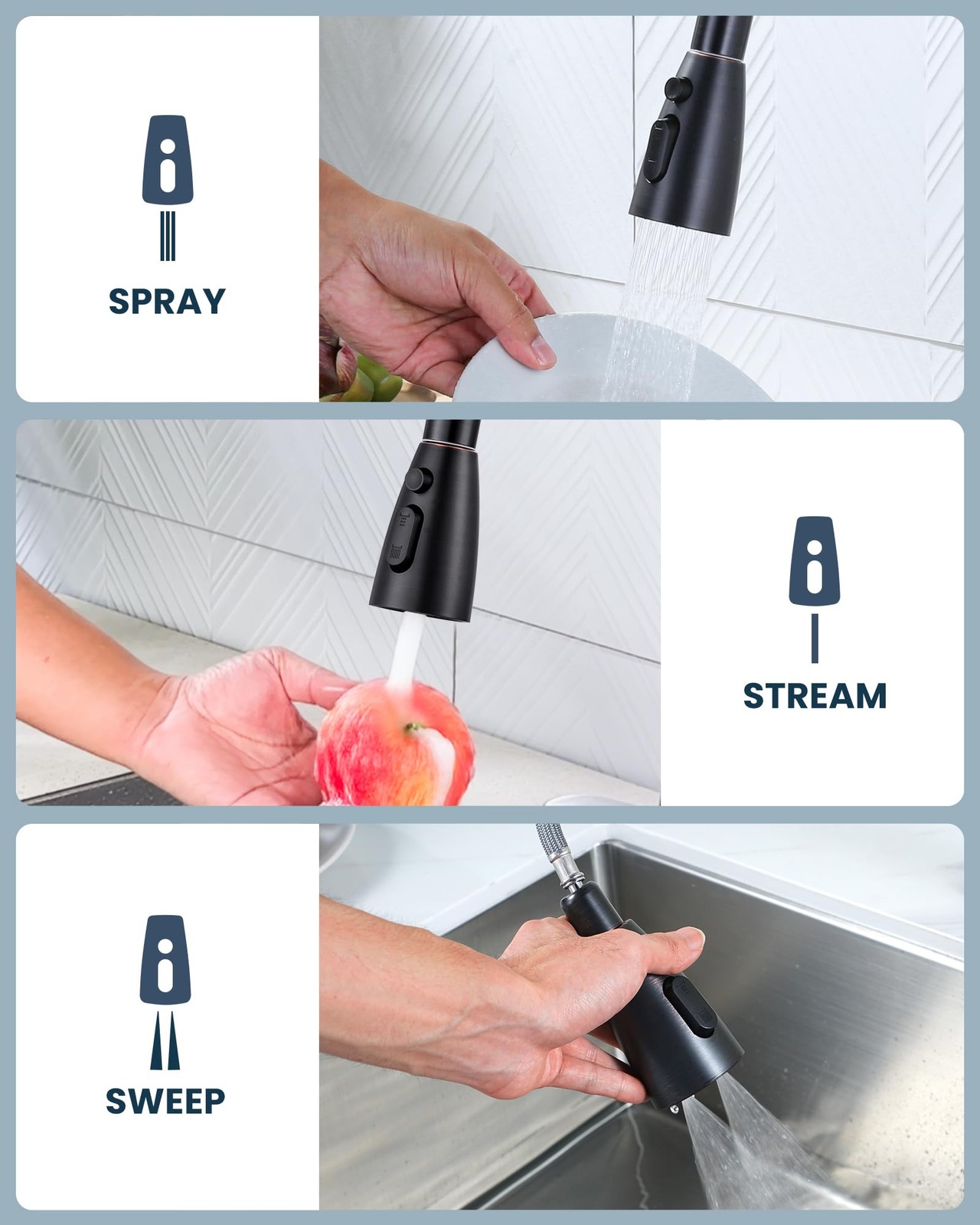 SPRAY

STREAM

SWEEP