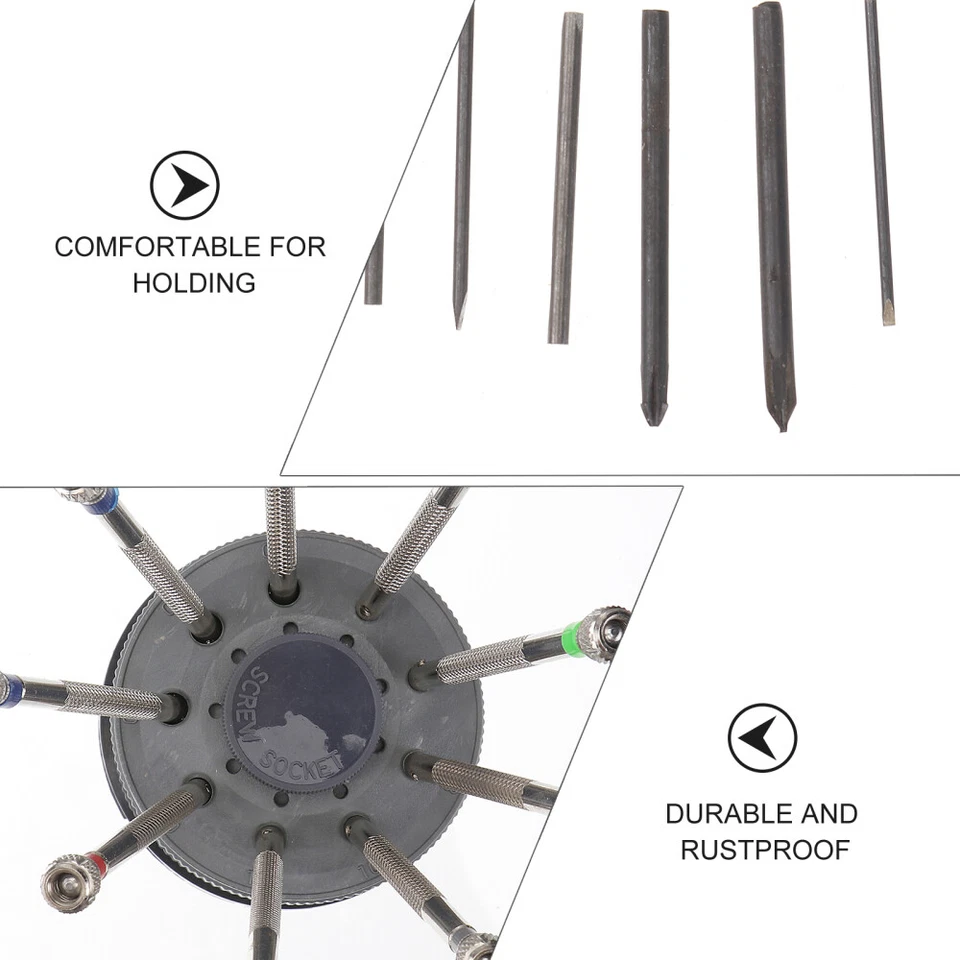 COMFORTABLE FOR HOLDING

SCREW SOCKET

DURABLE AND RUSTPROOF