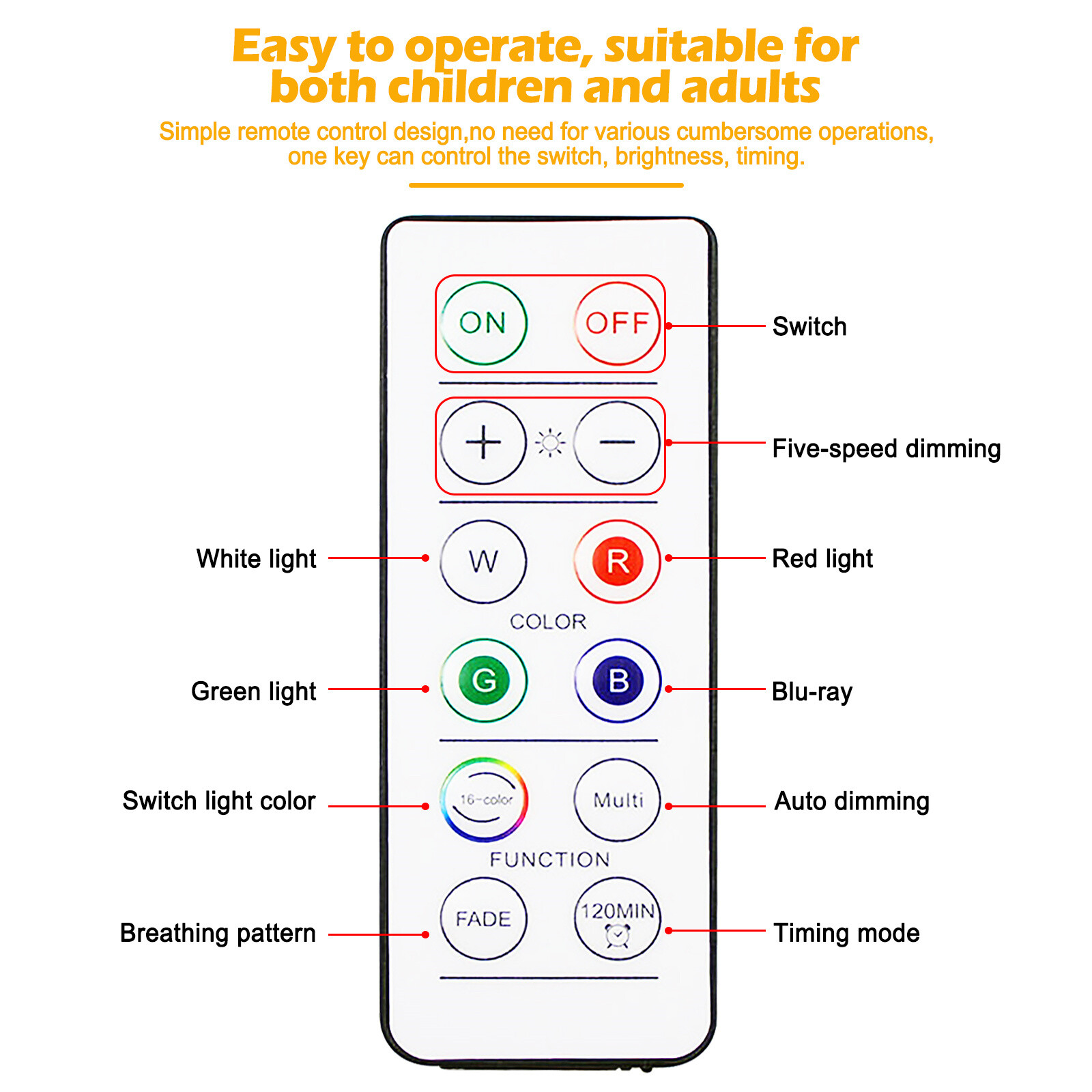 Easy to operate, suitable for both children and adults

Simple remote control design,no need for various cumbersome operations, one key can control the switch, brightness, timing.

ON

OFF

Switch

+

−

Five-speed dimming

White light

W

R

Red light

COLOR

Green light

G

B

Blu-ray

Switch light color

16-color

Multi

Auto dimming

FUNCTION

Breathing pattern

FADE

120MIN

Timing mode