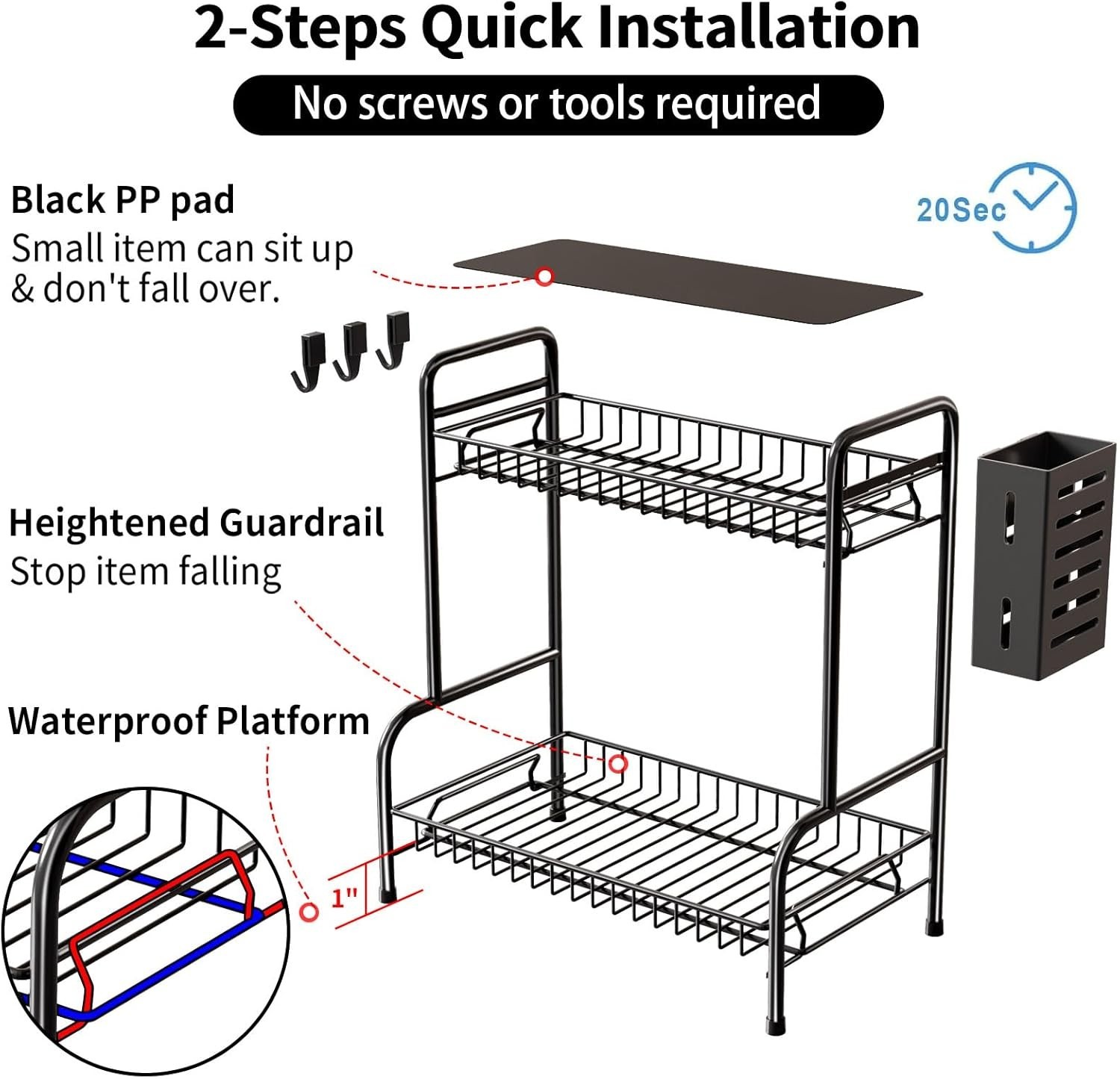 2-Steps Quick Installation

No screws or tools required

Black PP pad
Small item can sit up & don't fall over.

20Sec

Heightened Guardrail
Stop item falling

Waterproof Platform

1"