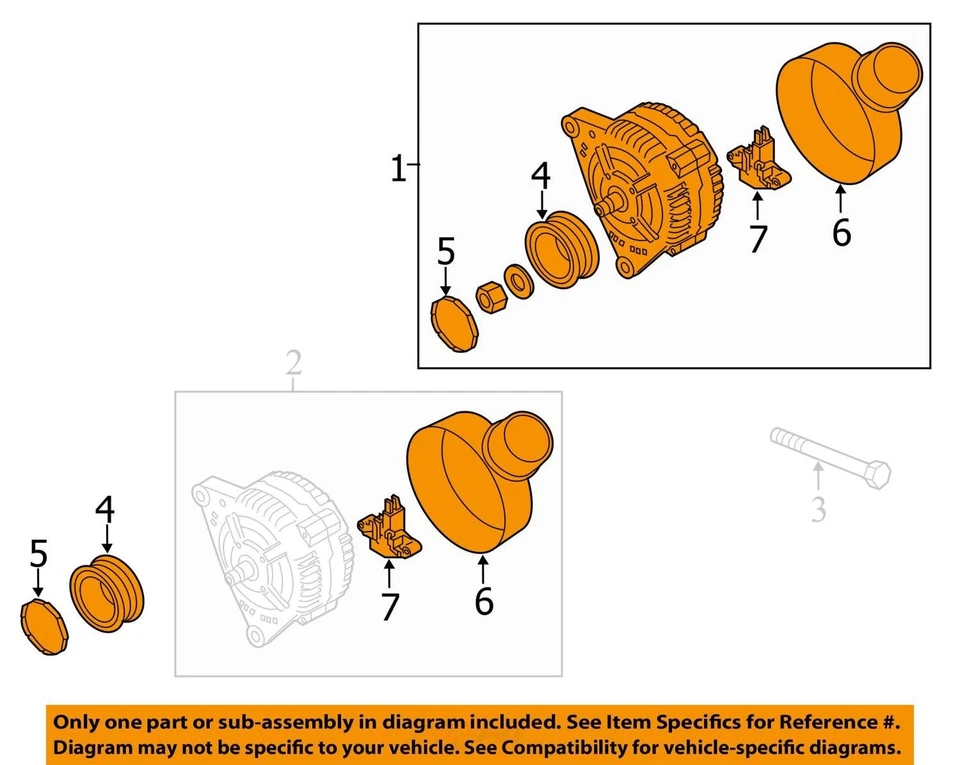 1
4
5
7
6
2
3
4
5
7
6

Only one part or sub-assembly in diagram included. See Item Specifics for Reference #.
Diagram may not be specific to your vehicle. See Compatibility for vehicle-specific diagrams.