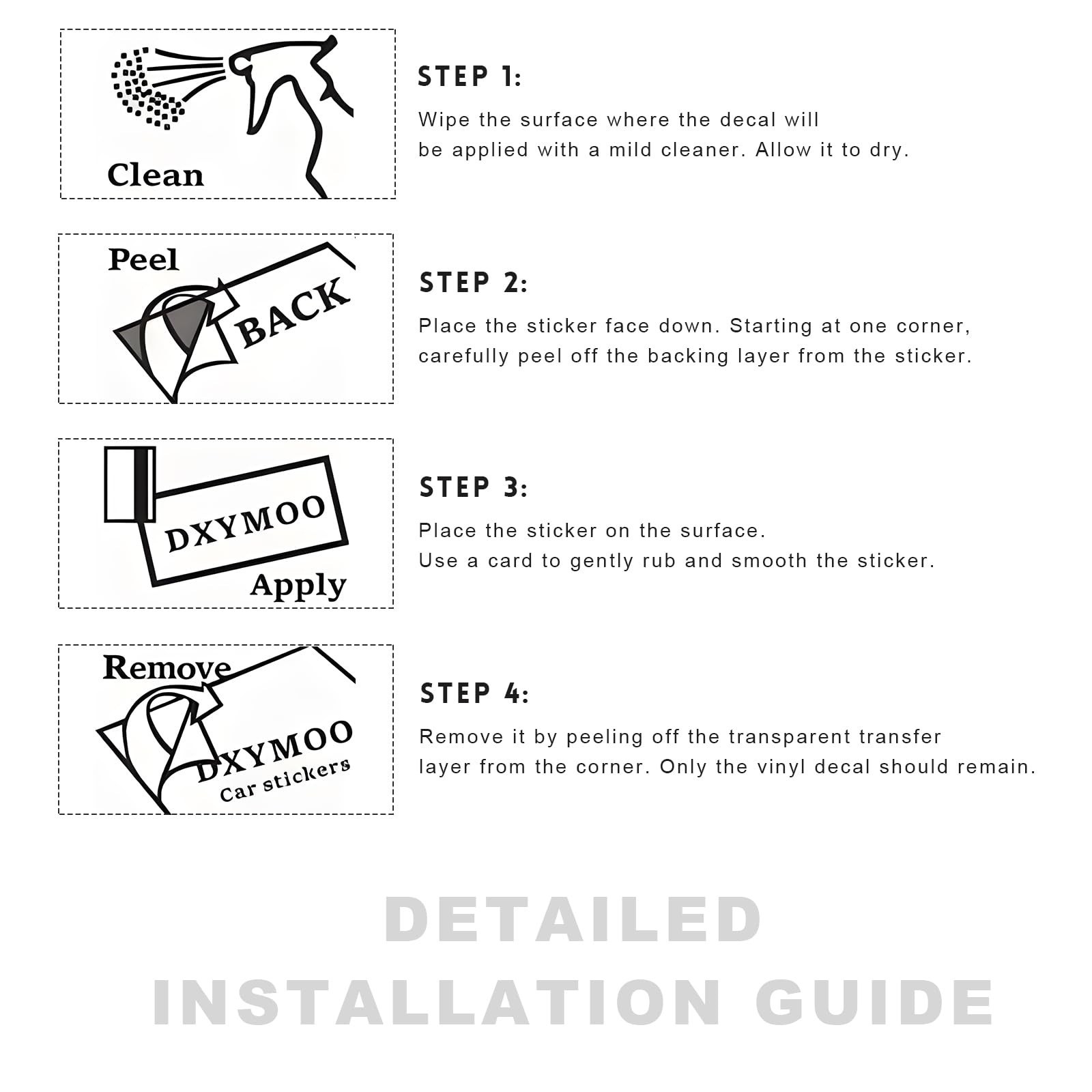 Clean

STEP 1:

Wipe the surface where the decal will be applied with a mild cleaner. Allow it to dry.

Peel

BACK

STEP 2:

Place the sticker face down. Starting at one corner, carefully peel off the backing layer from the sticker.

DXYMOO

Apply

STEP 3:

Place the sticker on the surface.
Use a card to gently rub and smooth the sticker.

Remove

DXYMOO

Car stickers

STEP 4:

Remove it by peeling off the transparent transfer layer from the corner. Only the vinyl decal should remain.

DETAILED
INSTALLATION GUIDE