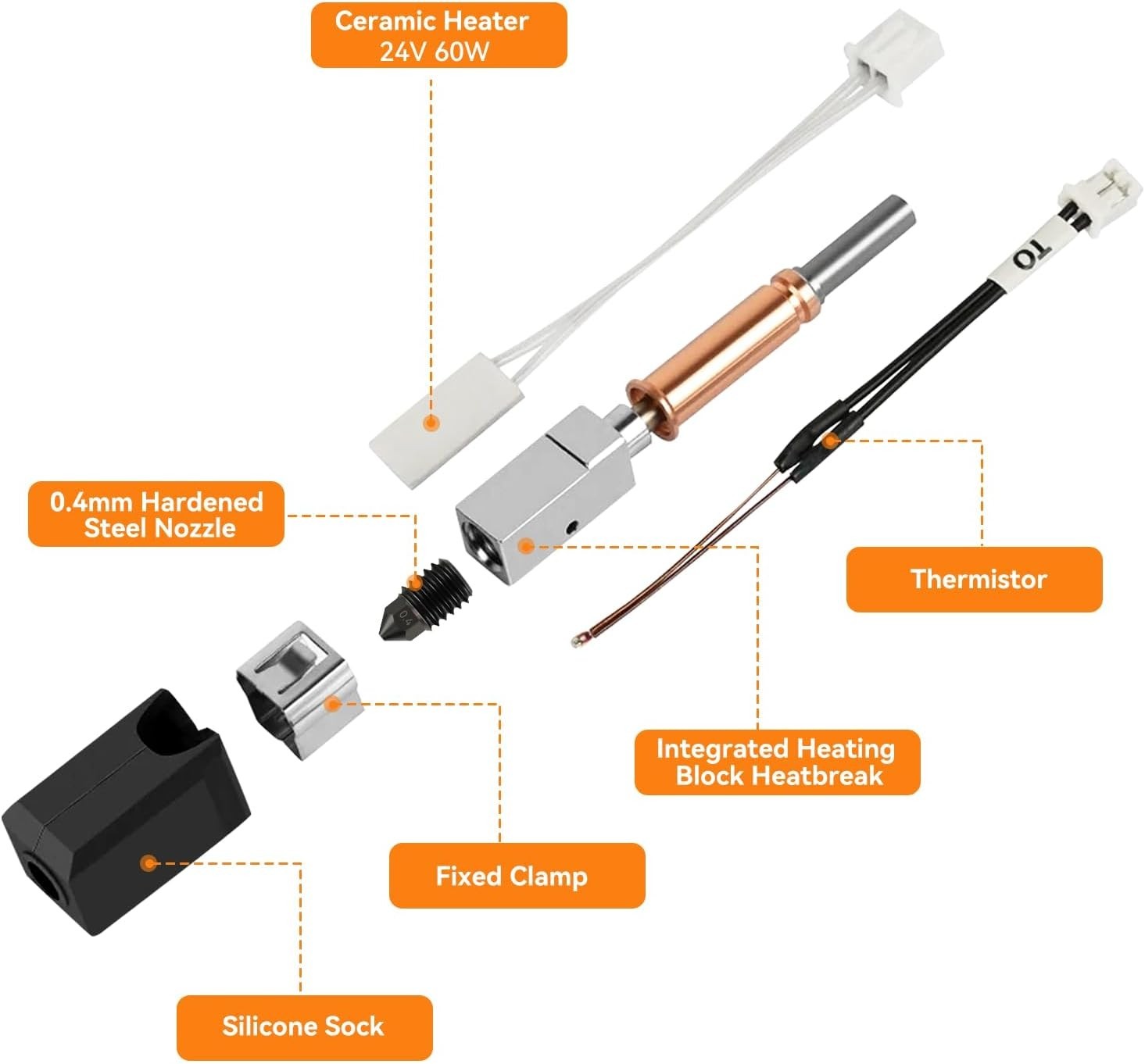 Ceramic Heater
24V 60W

T0

0.4mm Hardened
Steel Nozzle

0.4

Thermistor

Integrated Heating
Block Heatbreak

Fixed Clamp

Silicone Sock