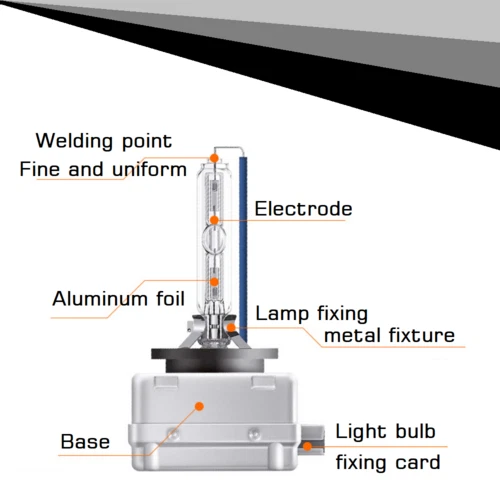 Welding point
Fine and uniform

Electrode

Aluminum foil

Lamp fixing
metal fixture

Base

Light bulb
fixing card