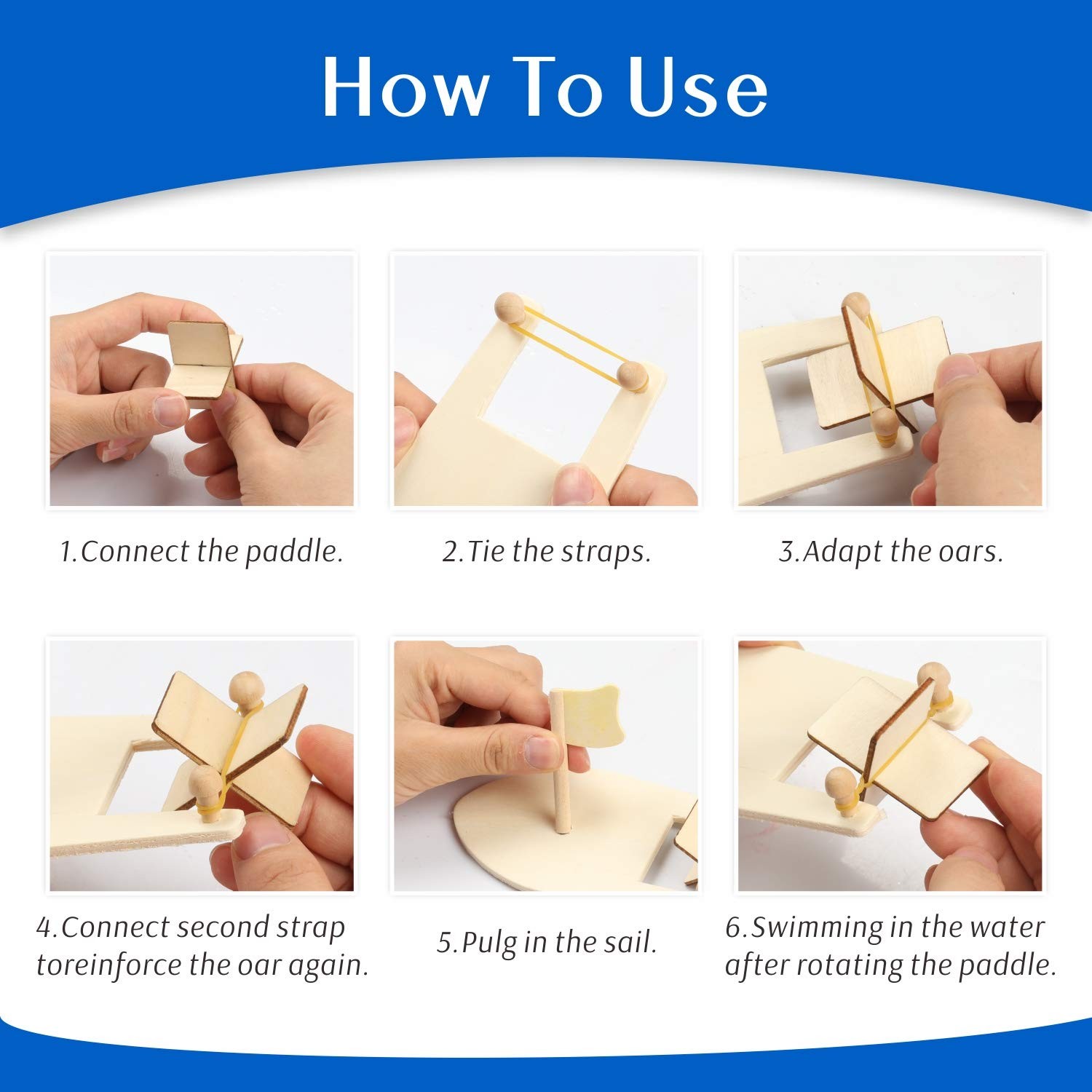 How To Use

1.Connect the paddle.

2.Tie the straps.

3.Adapt the oars.

4.Connect second strap toreinforce the oar again.

5.Pulg in the sail.

6.Swimming in the water after rotating the paddle.