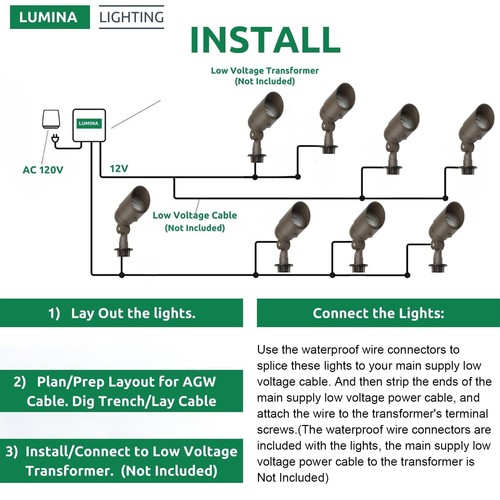 LUMINA LIGHTING

INSTALL

Low Voltage Transformer (Not Included)

LUMINA

AC 120V

12V

Low Voltage Cable (Not Included)

1) Lay Out the lights.

2) Plan/Prep Layout for AGW Cable. Dig Trench/Lay Cable

3) Install/Connect to Low Voltage Transformer. (Not Included)

Connect the Lights:

Use the waterproof wire connectors to splice these lights to your main supply low voltage cable. And then strip the ends of the main supply low voltage power cable, and attach the wire to the transformer's terminal screws.(The waterproof wire connectors are included with the lights, the main supply low voltage power cable to the transformer is Not Included)