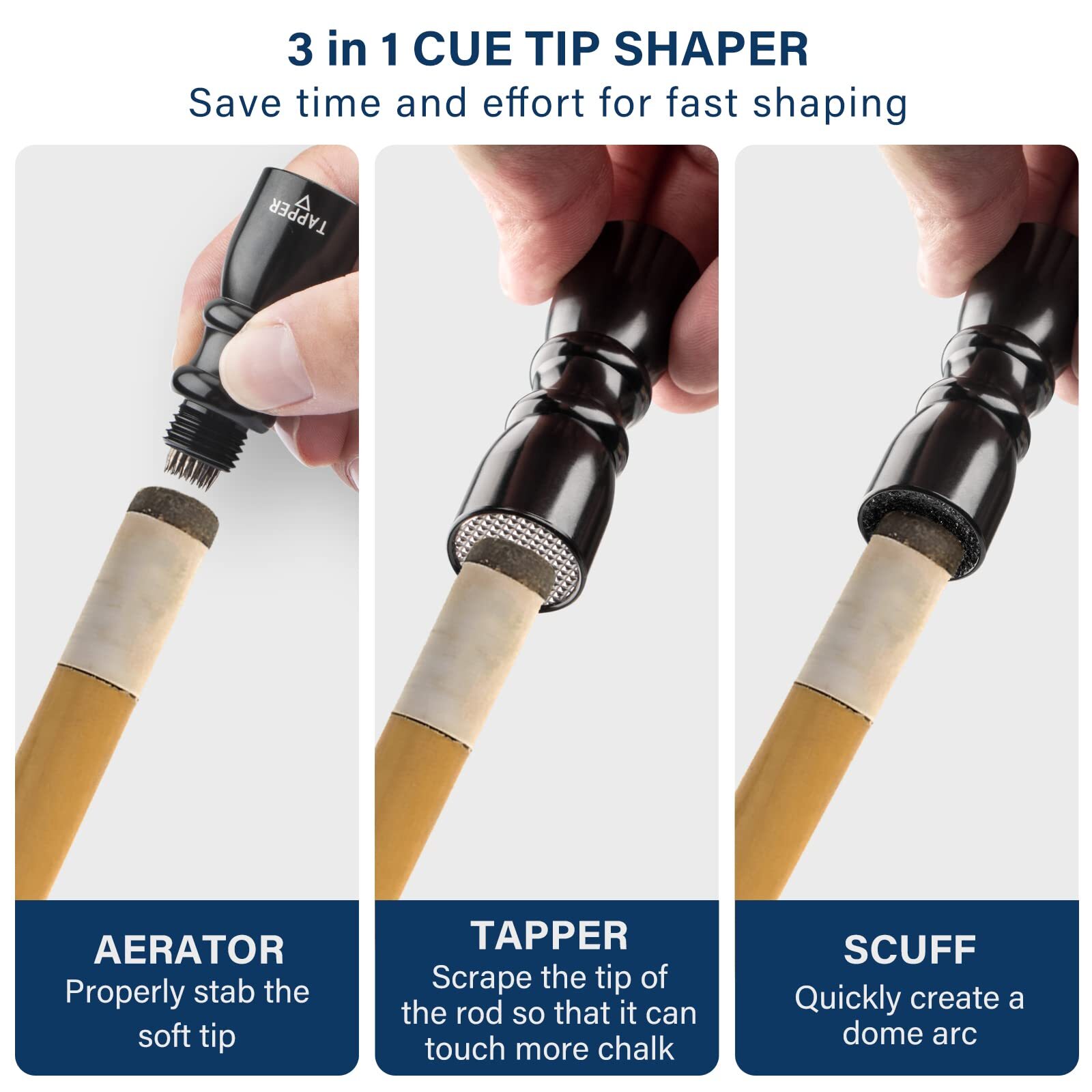 3 in 1 CUE TIP SHAPER
Save time and effort for fast shaping

TAPPER

AERATOR
Properly stab the soft tip

TAPPER
Scrape the tip of the rod so that it can touch more chalk

SCUFF
Quickly create a dome arc