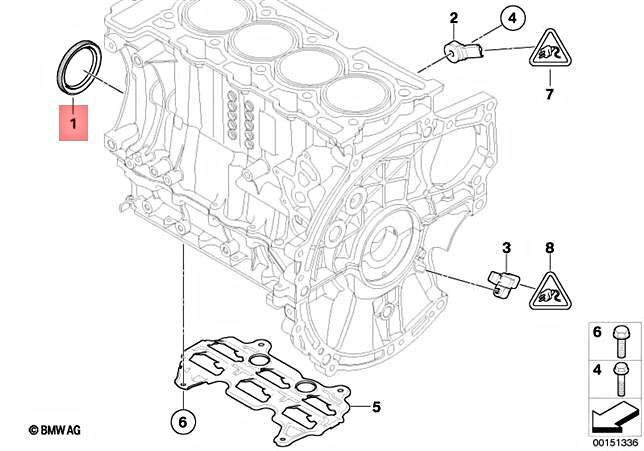 1

2

4

7

3

8

6

5

6

4

© BMW AG

00151336