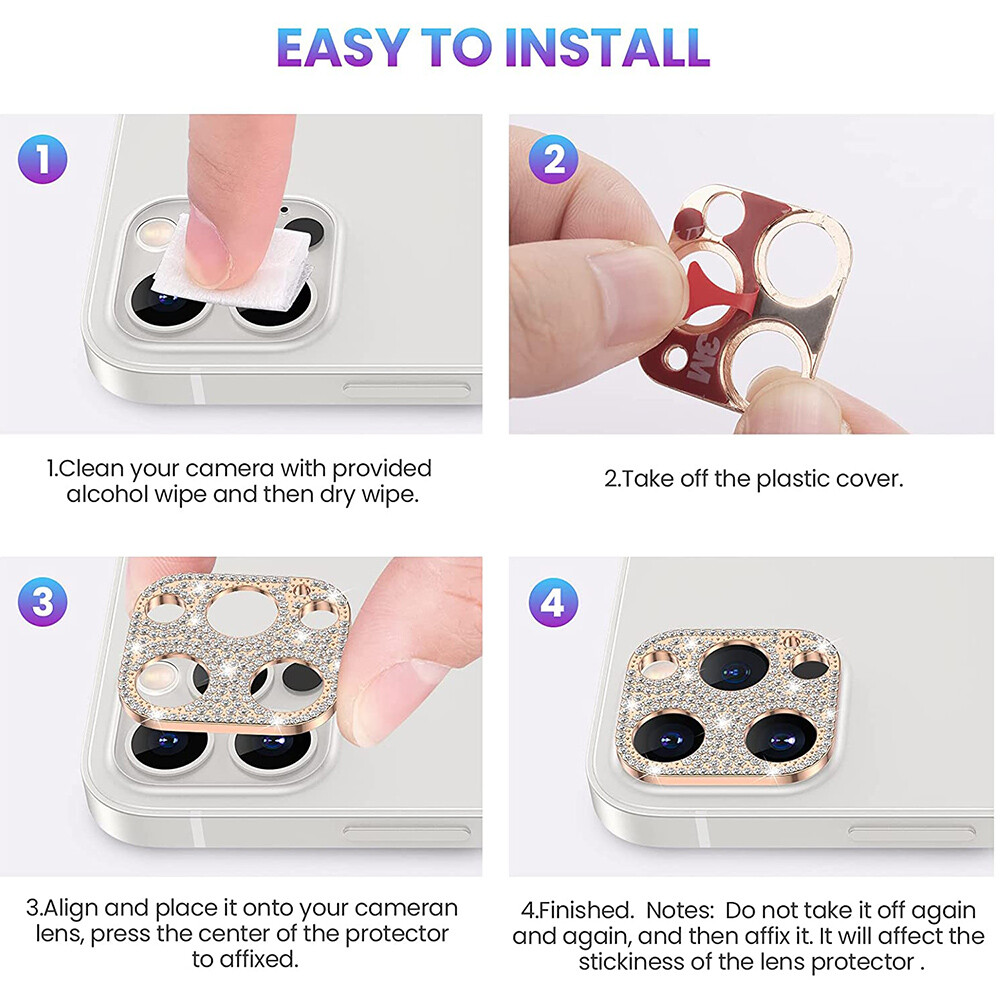 EASY TO INSTALL

1

1.Clean your camera with provided alcohol wipe and then dry wipe.

2

3M

2.Take off the plastic cover.

3

3.Align and place it onto your cameran lens, press the center of the protector to affixed.

4

4.Finished. Notes: Do not take it off again and again, and then affix it. It will affect the stickiness of the lens protector .