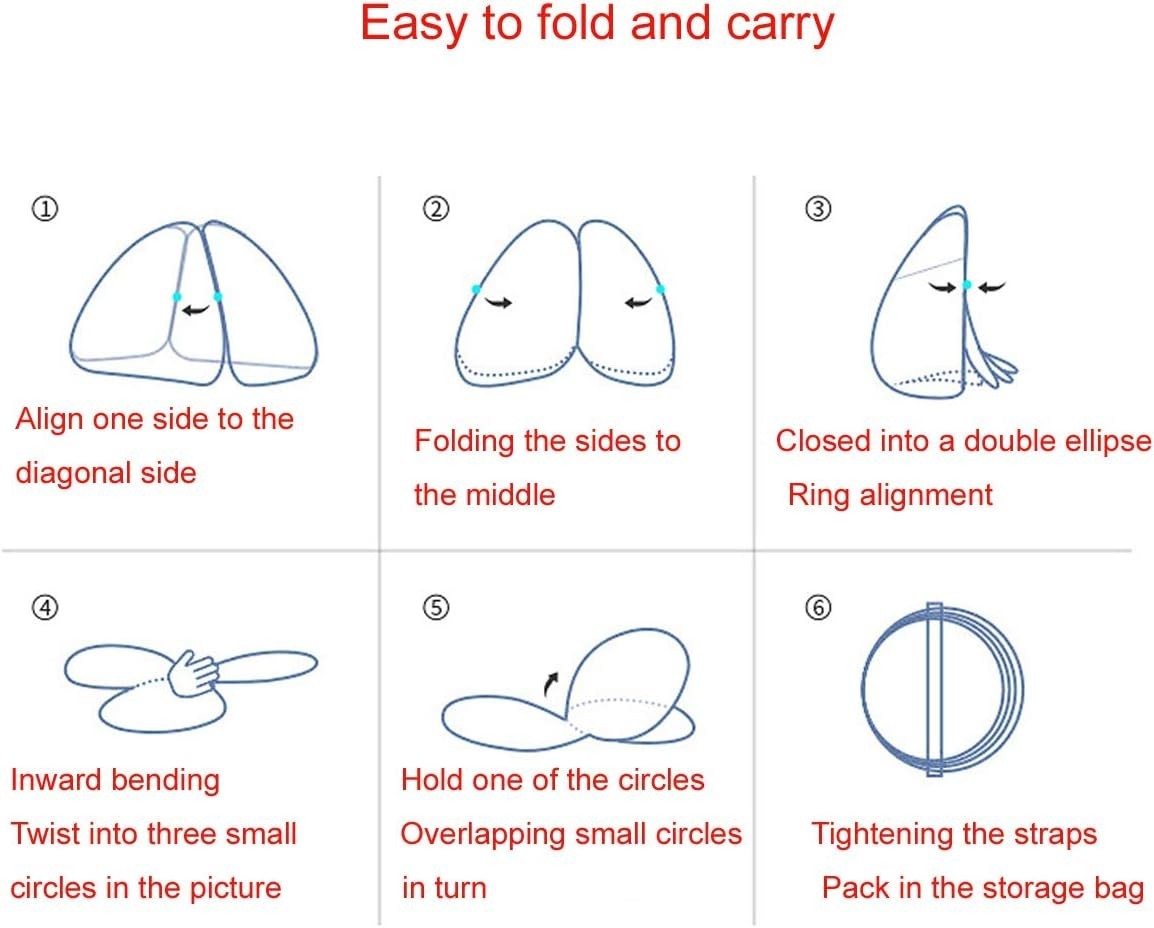 Easy to fold and carry

①
Align one side to the diagonal side

②
Folding the sides to the middle

③
Closed into a double ellipse
Ring alignment

④
Inward bending
Twist into three small circles in the picture

⑤
Hold one of the circles
Overlapping small circles in turn

⑥
Tightening the straps
Pack in the storage bag