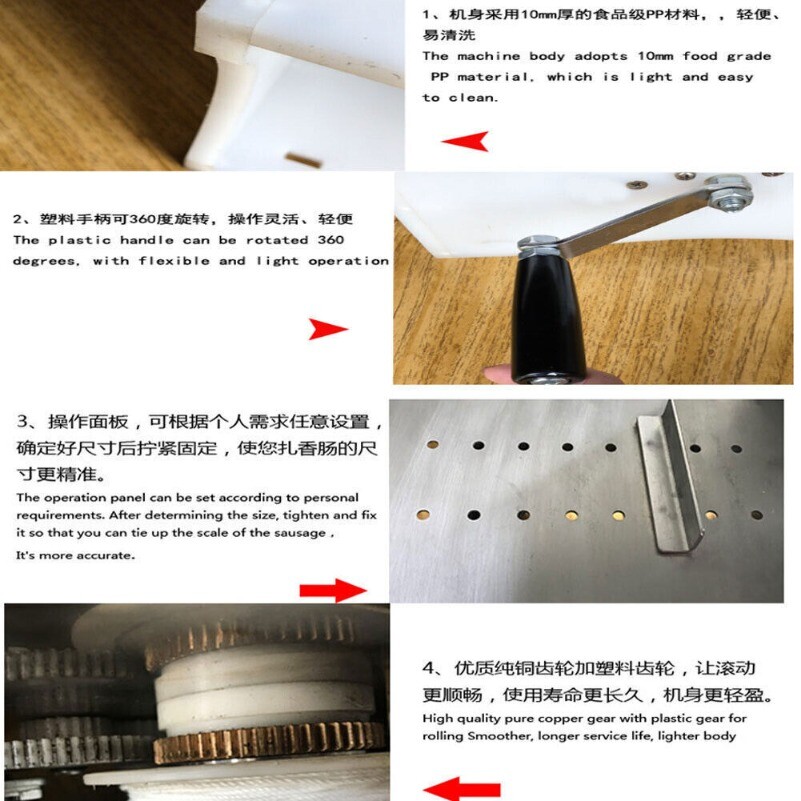 1、机身采用10mm厚的食品级PP材料，，轻便、易清洗

The machine body adopts 10mm food grade PP material, which is light and easy to clean.

2、塑料手柄可360度旋转，操作灵活、轻便

The plastic handle can be rotated 360 degrees, with flexible and light operation

3、操作面板，可根据个人需求任意设置，确定好尺寸后拧紧固定，使您扎香肠的尺寸更精准。

The operation panel can be set according to personal requirements. After determining the size, tighten and fix it so that you can tie up the scale of the sausage ,

It's more accurate.

4、优质纯铜齿轮加塑料齿轮，让滚动更顺畅，使用寿命更长久，机身更轻盈。

High quality pure copper gear with plastic gear for rolling Smoother, longer service life, lighter body