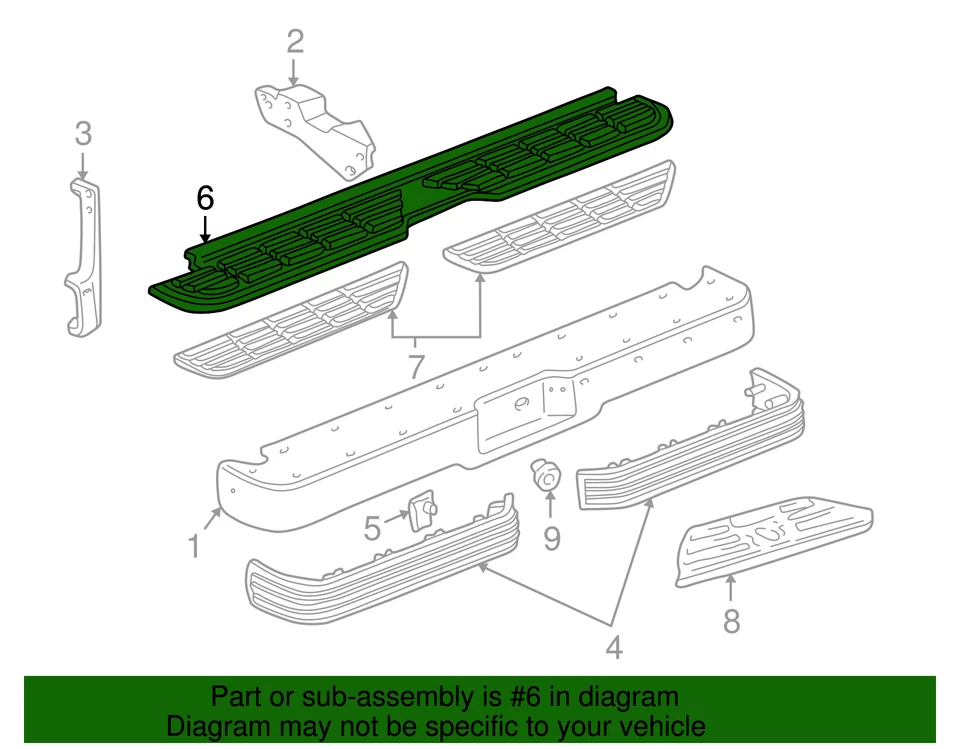 2
3
6
7
1
5
9
4
8

Part or sub-assembly is #6 in diagram
Diagram may not be specific to your vehicle