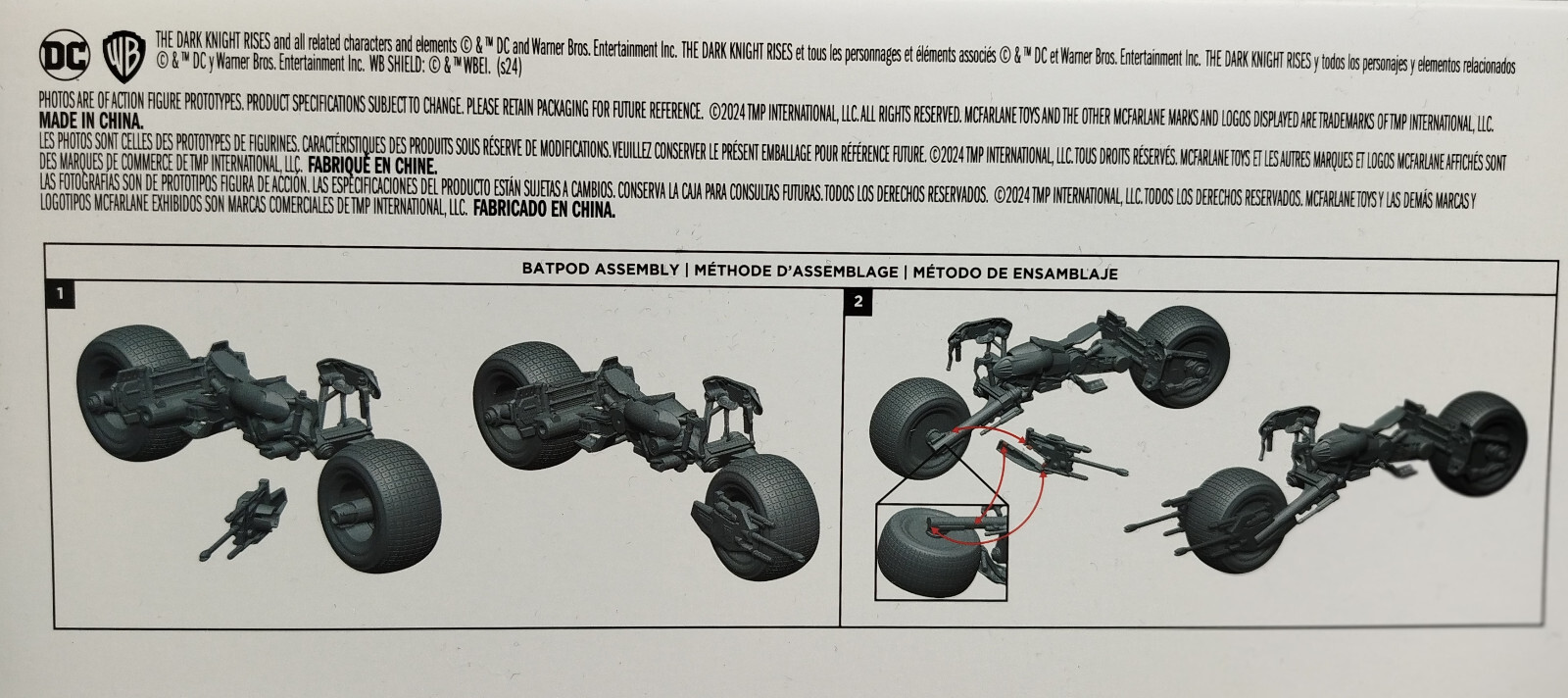 DC WB THE DARK KNIGHT RISES and all related characters and elements © & ™ DC and Warner Bros. Entertainment Inc. THE DARK KNIGHT RISES et tous les personnages et éléments associés © & ™ DC et Warner Bros. Entertainment Inc. THE DARK KNIGHT RISES y todos los personajes y elementos relacionados © & ™ DC y Warner Bros. Entertainment Inc. WB SHIELD: © & ™ WBEI. (s24)

PHOTOS ARE OF ACTION FIGURE PROTOTYPES. PRODUCT SPECIFICATIONS SUBJECT TO CHANGE. PLEASE RETAIN PACKAGING FOR FUTURE REFERENCE. ©2024 TMP INTERNATIONAL, LLC. ALL RIGHTS RESERVED. MCFARLANE TOYS AND THE OTHER MCFARLANE MARKS AND LOGOS DISPLAYED ARE TRADEMARKS OF TMP INTERNATIONAL, LLC. MADE IN CHINA.
LES PHOTOS SONT CELLES DES PROTOTYPES DE FIGURINES. CARACTÉRISTIQUES DES PRODUITS SOUS RÉSERVE DE MODIFICATIONS. VEUILLEZ CONSERVER LE PRÉSENT EMBALLAGE POUR RÉFÉRENCE FUTURE. ©2024 TMP INTERNATIONAL, LLC. TOUS DROITS RÉSERVÉS. MCFARLANE TOYS ET LES AUTRES MARQUES ET LOGOS MCFARLANE AFFICHÉS SONT DES MARQUES DE COMMERCE DE TMP INTERNATIONAL, LLC. FABRIQUÉ EN CHINE.
LAS FOTOGRAFÍAS SON DE PROTOTIPOS FIGURA DE ACCIÓN. LAS ESPECIFICACIONES DEL PRODUCTO ESTÁN SUJETAS A CAMBIOS. CONSERVA LA CAJA PARA CONSULTAS FUTURAS. TODOS LOS DERECHOS RESERVADOS. ©2024 TMP INTERNATIONAL, LLC. TODOS LOS DERECHOS RESERVADOS. MCFARLANE TOYS Y LAS DEMÁS MARCAS Y LOGOTIPOS MCFARLANE EXHIBIDOS SON MARCAS COMERCIALES DE TMP INTERNATIONAL, LLC. FABRICADO EN CHINA.

BATPOD ASSEMBLY | MÉTHODE D'ASSEMBLAGE | MÉTODO DE ENSAMBLAJE

1

2