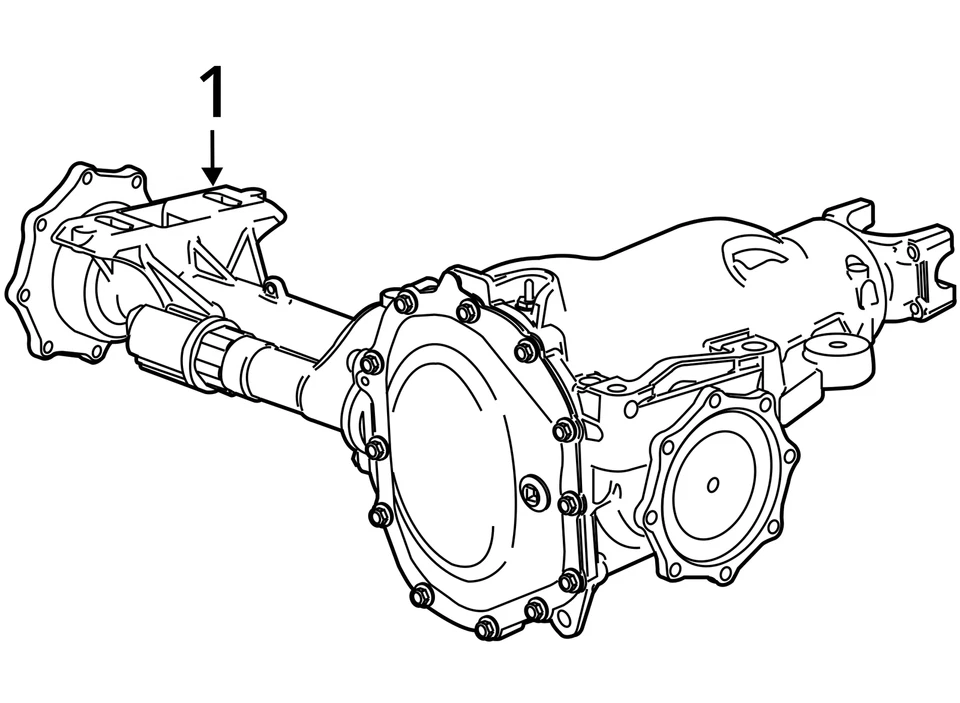 1