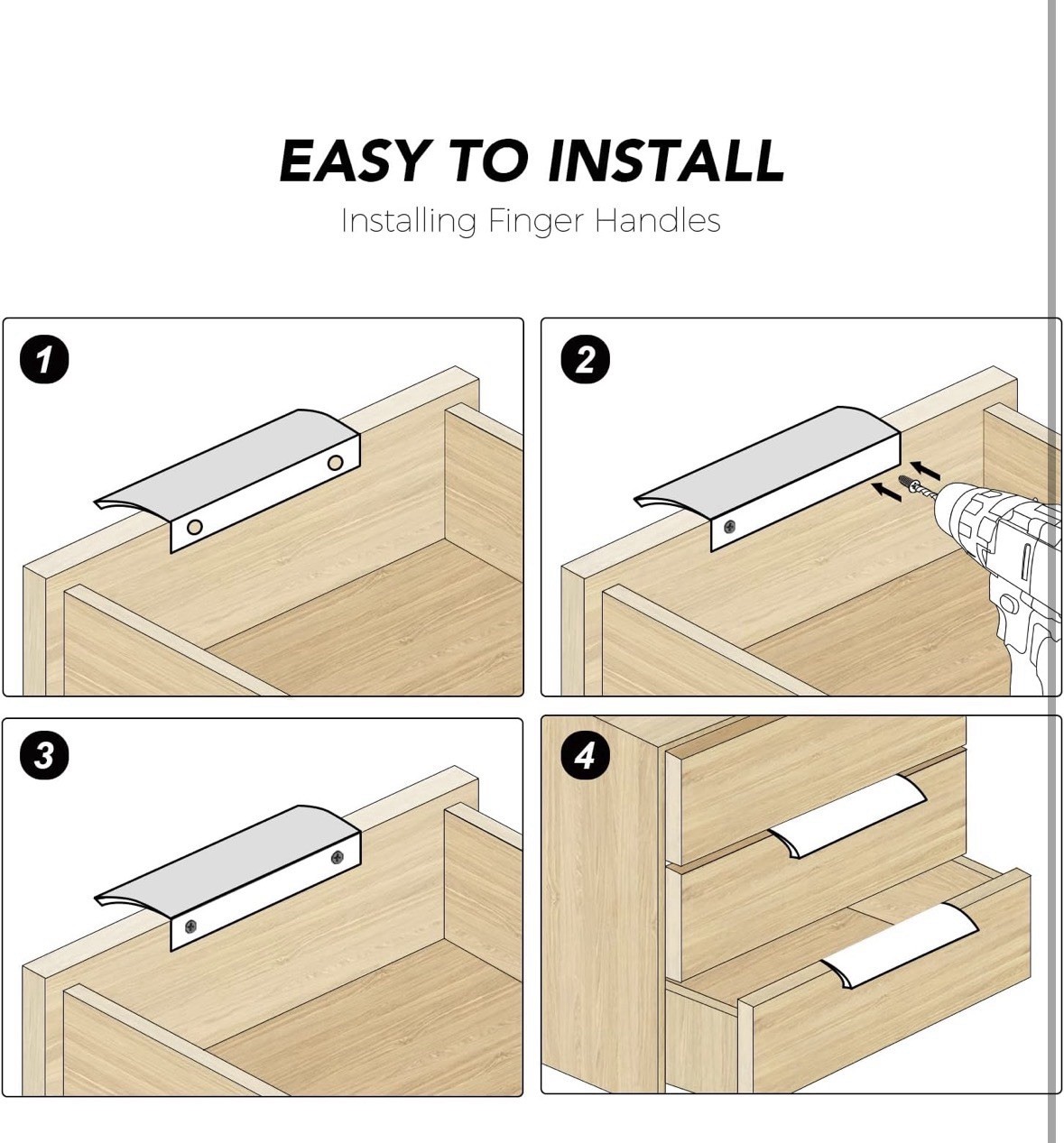 EASY TO INSTALL
Installing Finger Handles

1

2

3

4