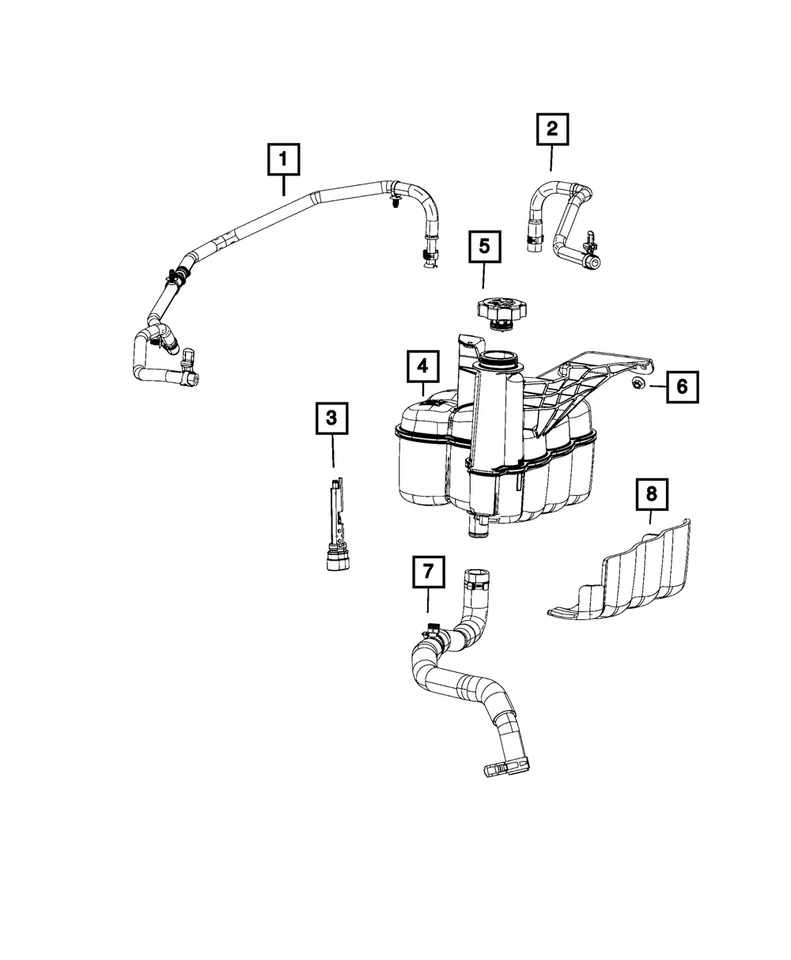 1
2
5
4
6
3
8
7