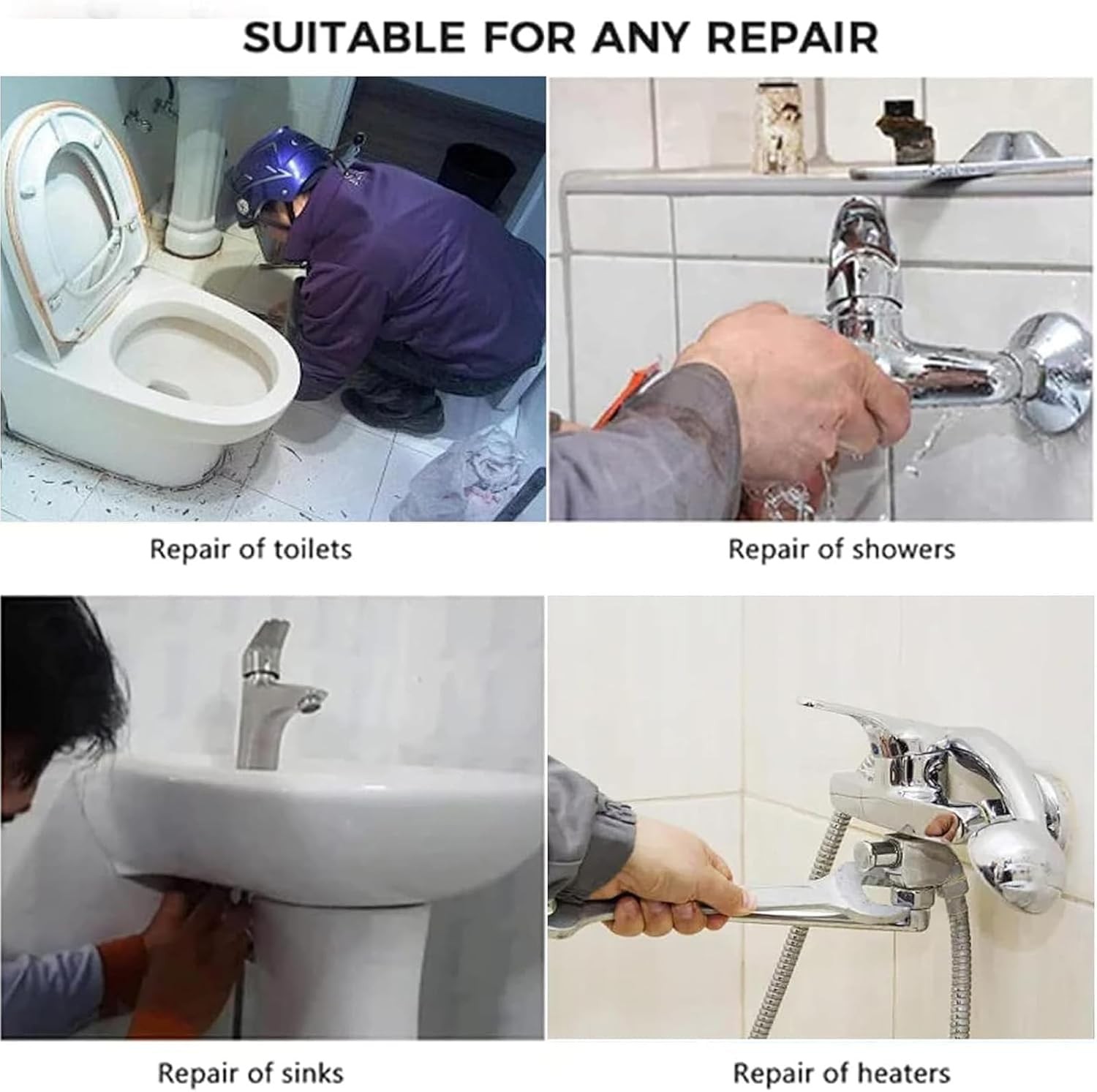 SUITABLE FOR ANY REPAIR

Repair of toilets

Repair of showers

Repair of sinks

Repair of heaters