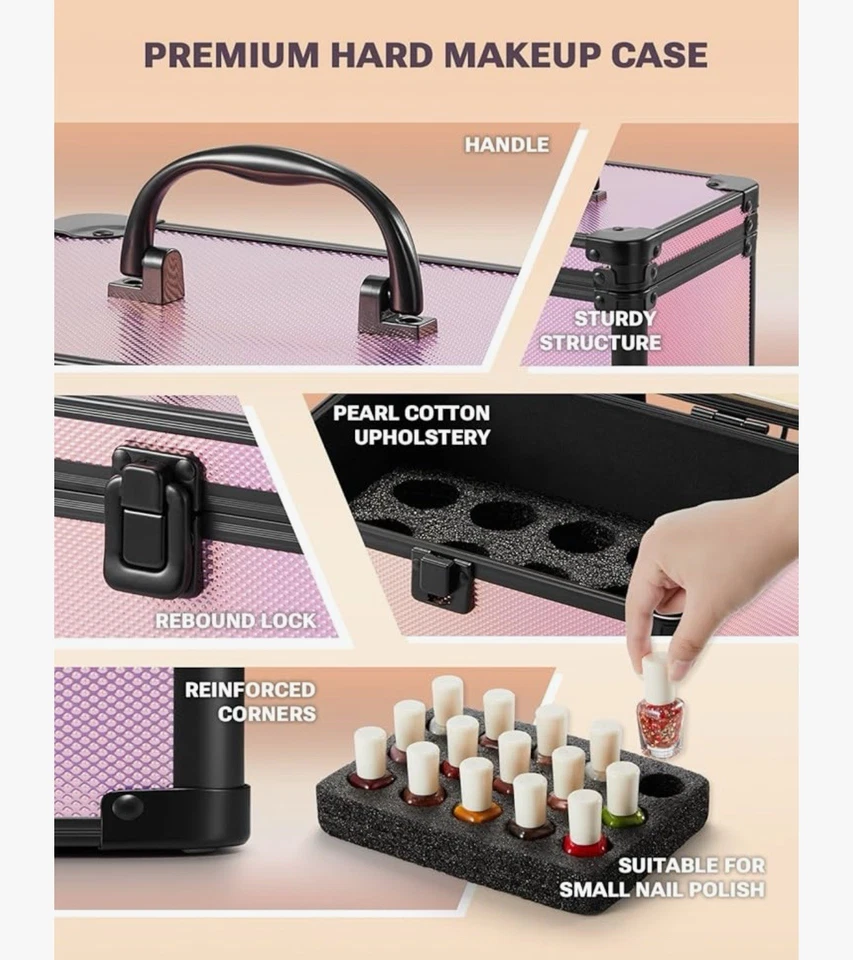 PREMIUM HARD MAKEUP CASE

HANDLE

STURDY STRUCTURE

PEARL COTTON UPHOLSTERY

REBOUND LOCK

REINFORCED CORNERS

SUITABLE FOR SMALL NAIL POLISH