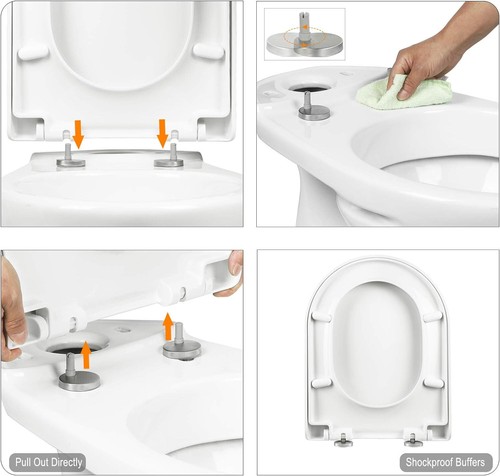 Pull Out Directly

Shockproof Buffers