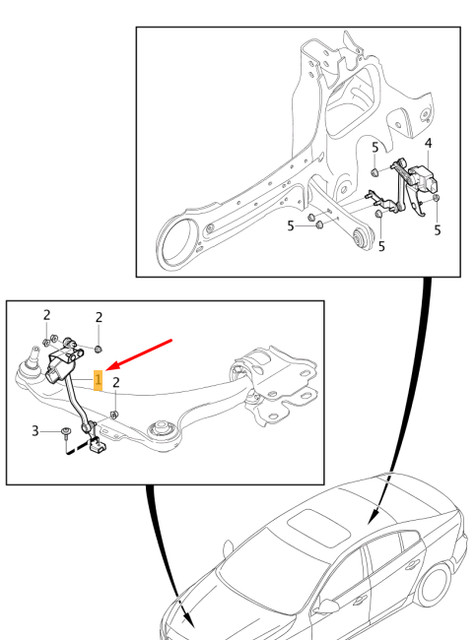 5
4
5
5
5
5
2
2
1
2
3