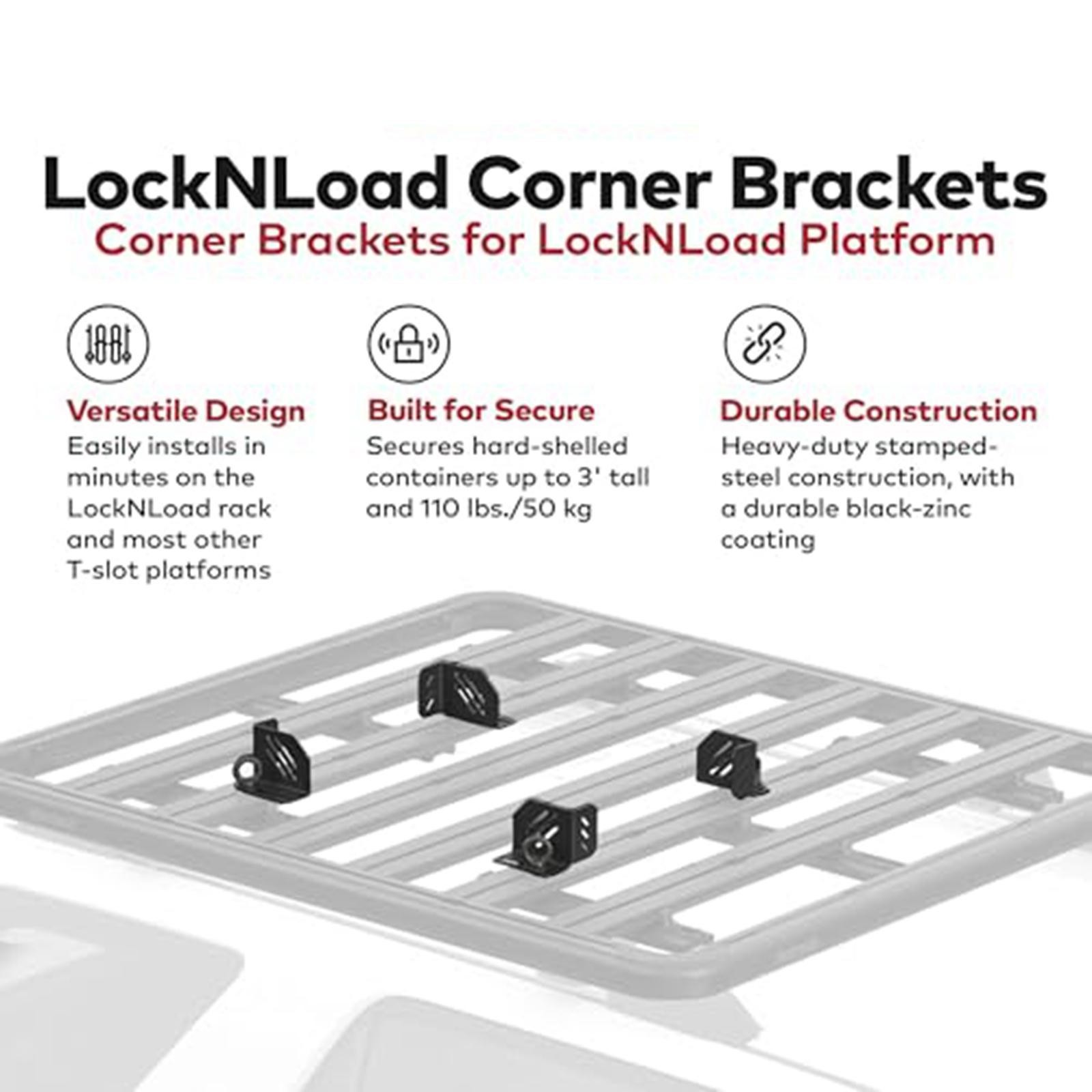 LockNLoad Corner Brackets
Corner Brackets for LockNLoad Platform

Versatile Design
Easily installs in minutes on the LockNLoad rack and most other T-slot platforms

Built for Secure
Secures hard-shelled containers up to 3' tall and 110 lbs./50 kg

Durable Construction
Heavy-duty stamped-steel construction, with a durable black-zinc coating